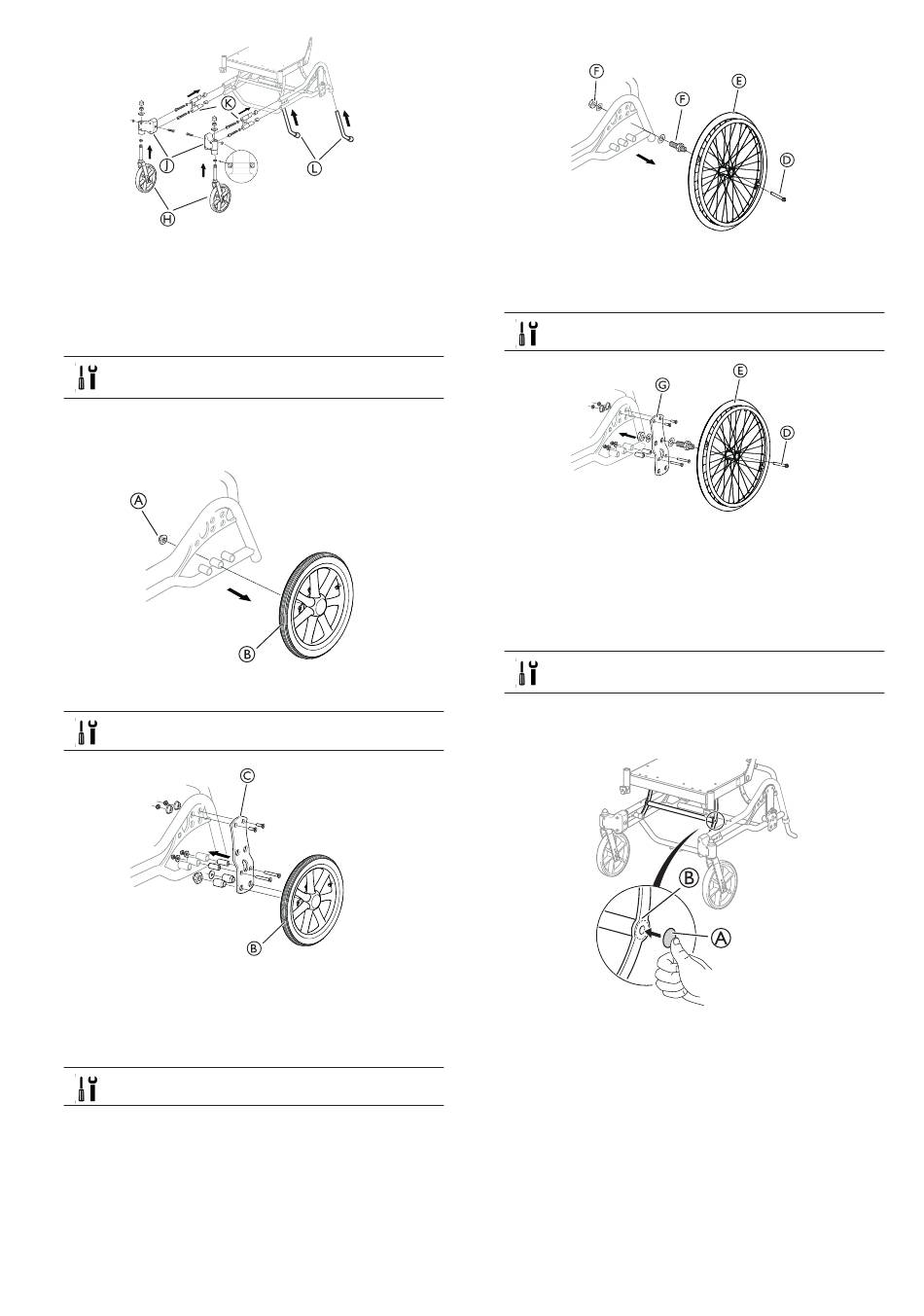 K
J
L
H

A
B

C
B

F
F
E
D

G
E
D

B
A