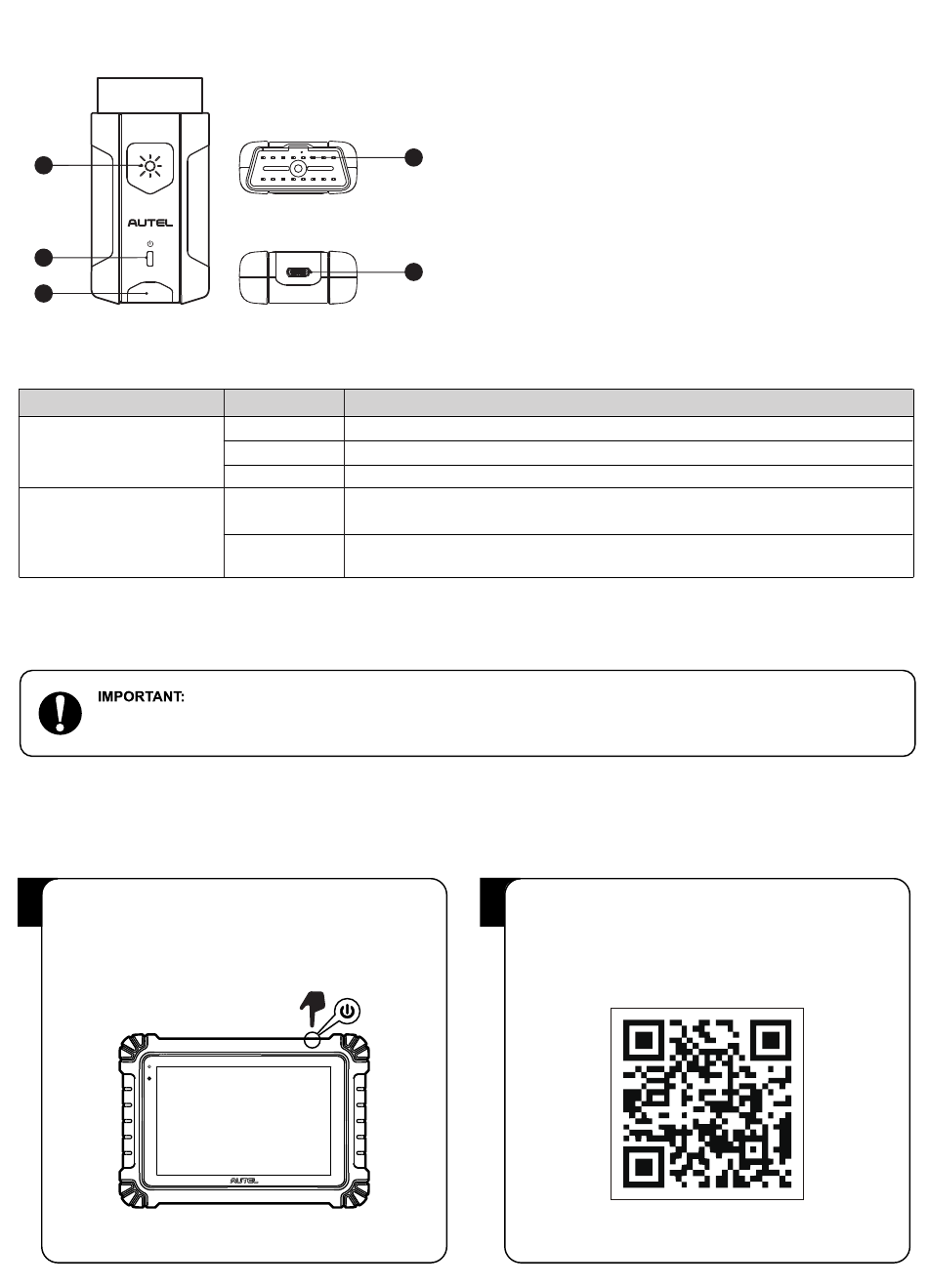 AUTEL

IMPORTANT:

AUTEL