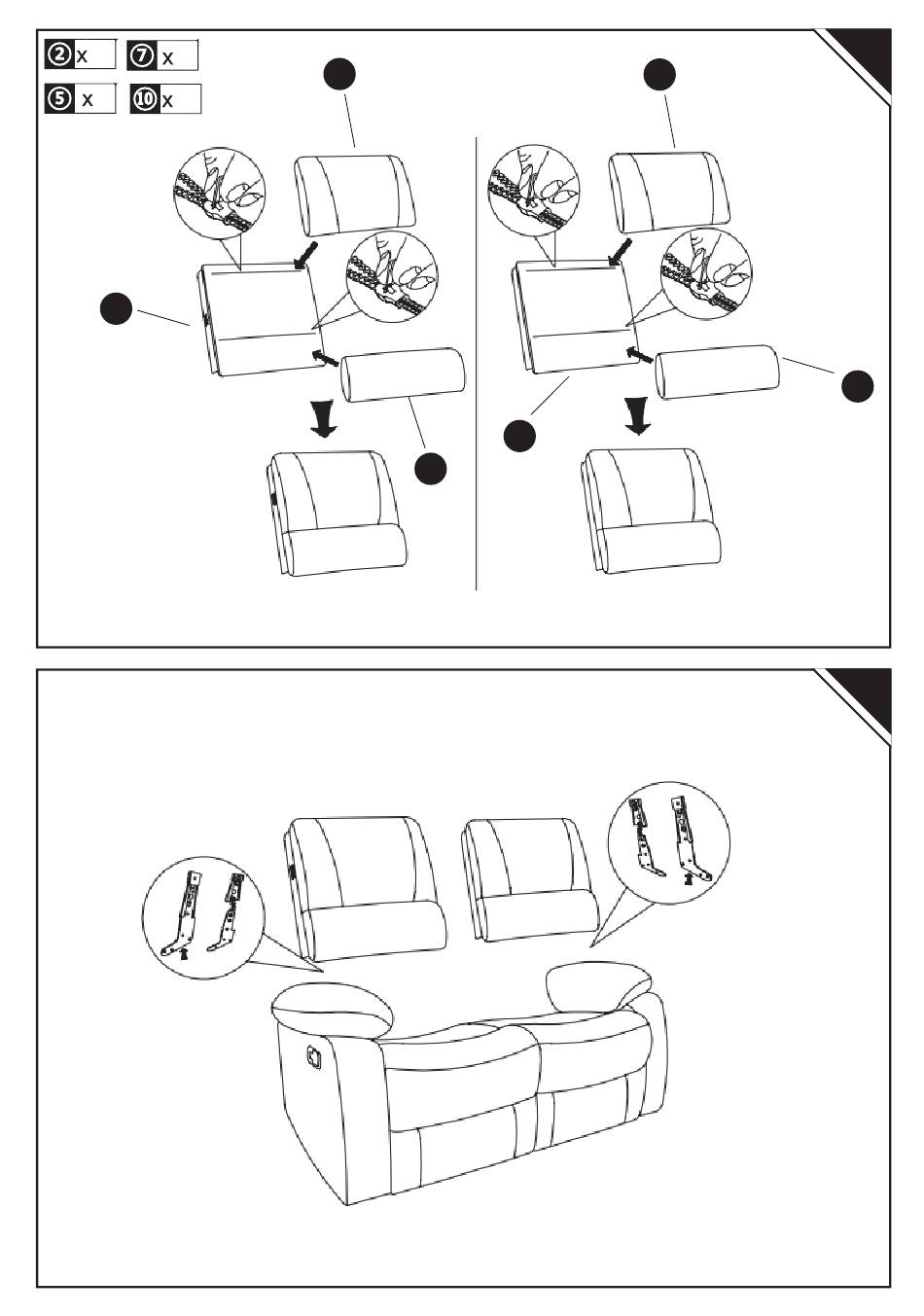 ② x
⑦ x
⑤ x
⑩ x