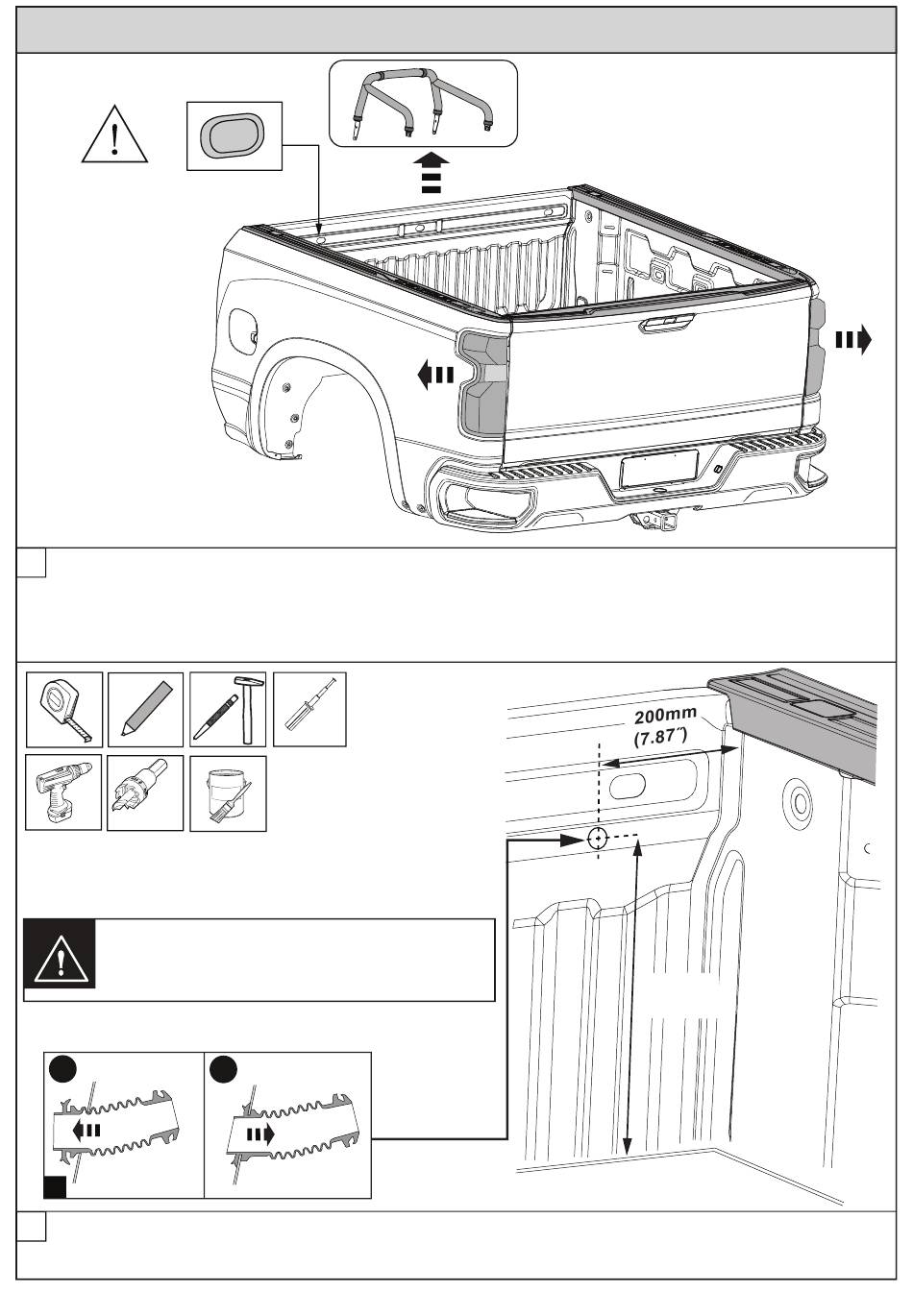 200mm
(7.87˝)