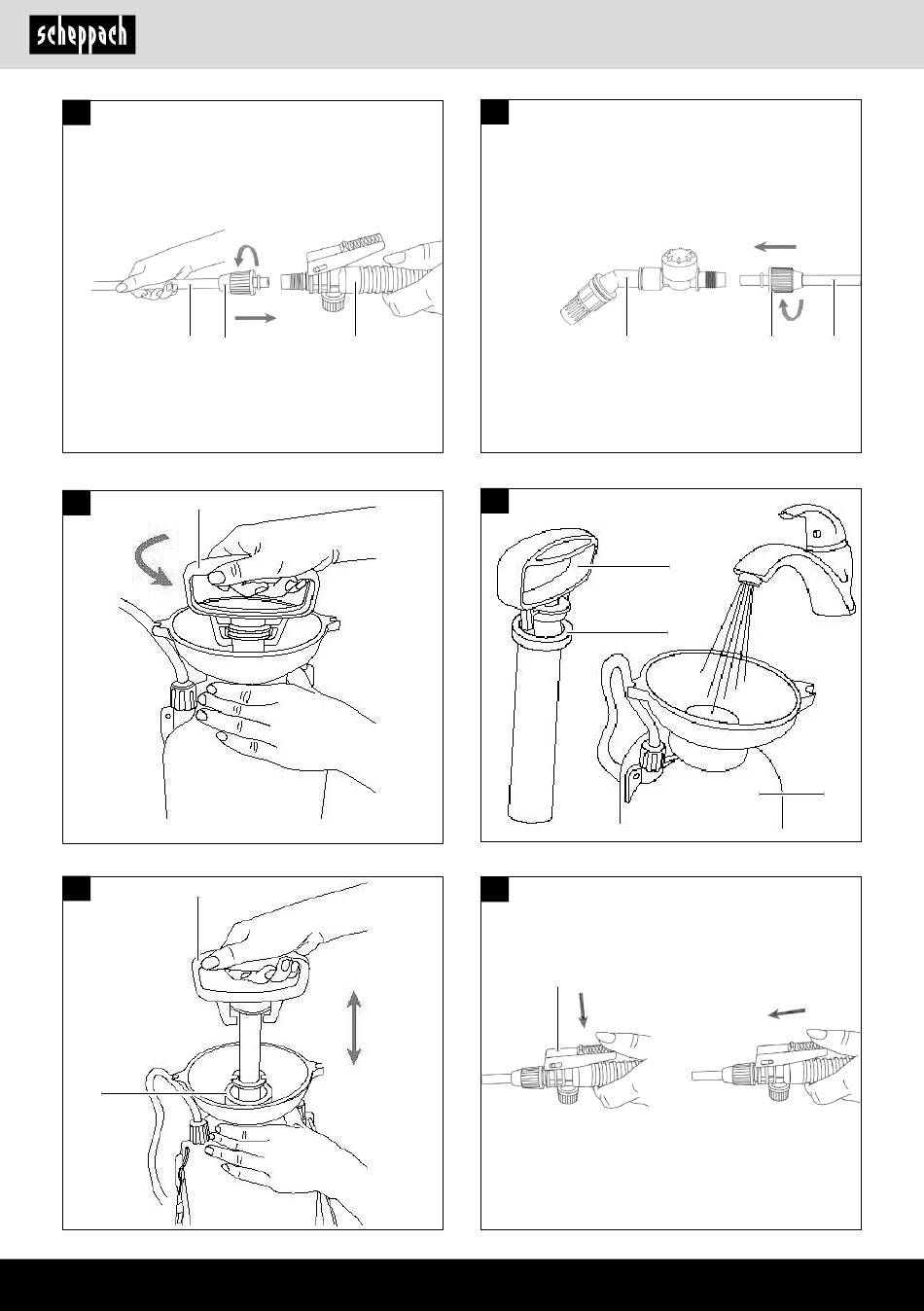 scheppach