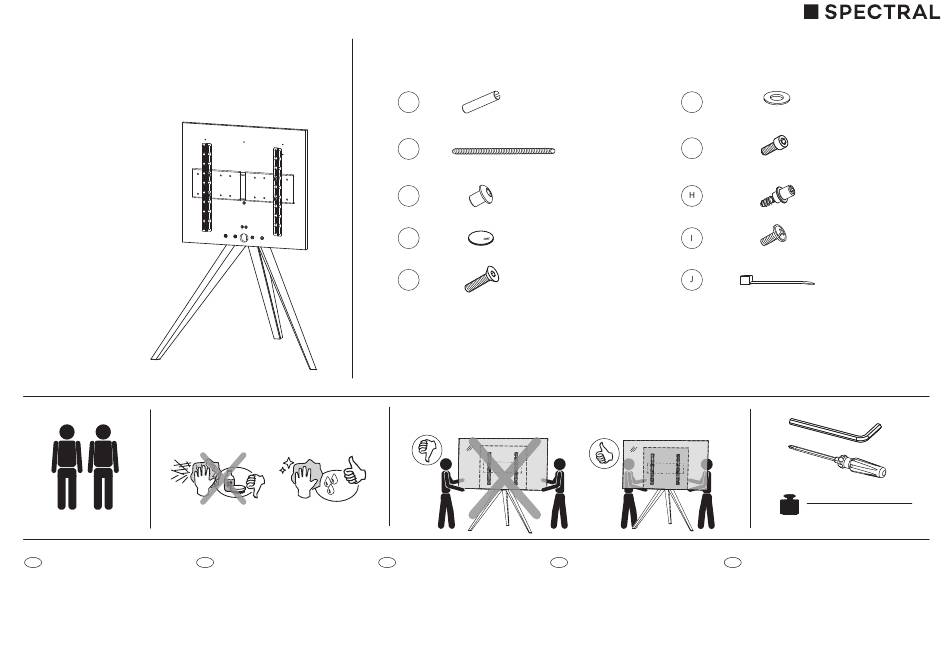 SPECTRAL

H

I

J