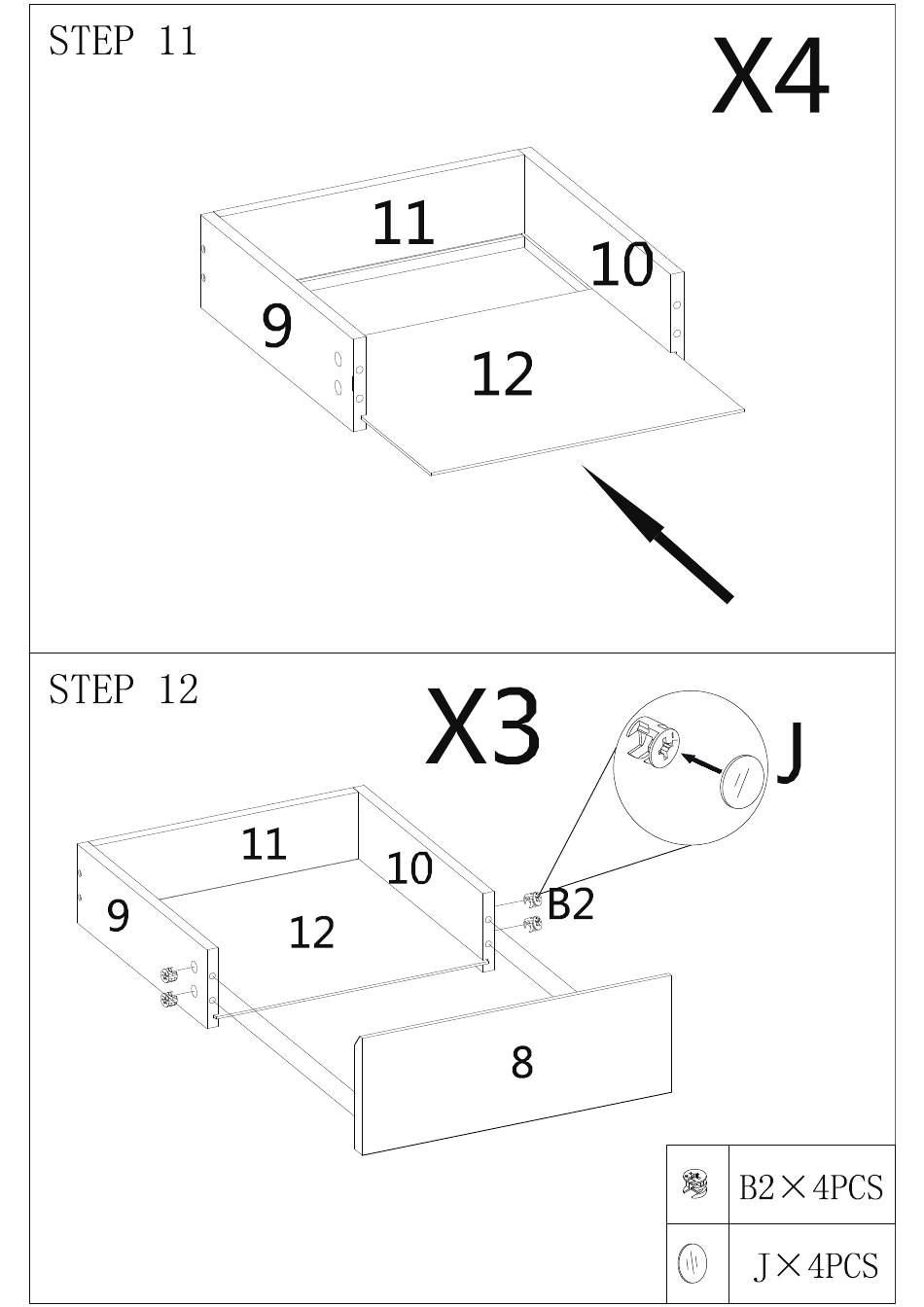 STEP 11

X4

11

10

9

12

STEP 12

X3

J

11

10

9

12

B2

8

| | B2×4PCS |
|---|---|
| | J×4PCS |