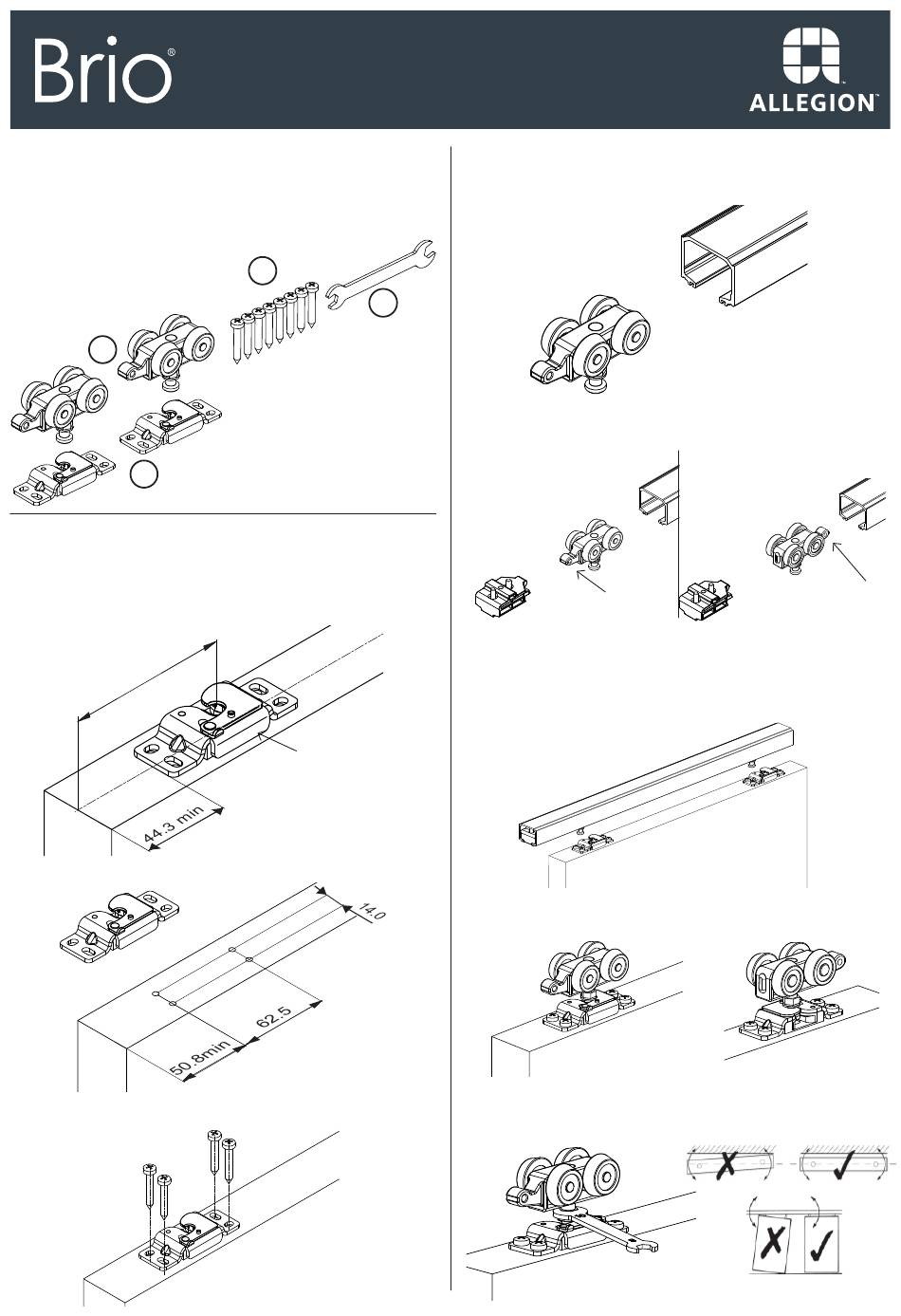 Brio®

ALLEGION™

44.3 min

14.0

62.5

50.8min