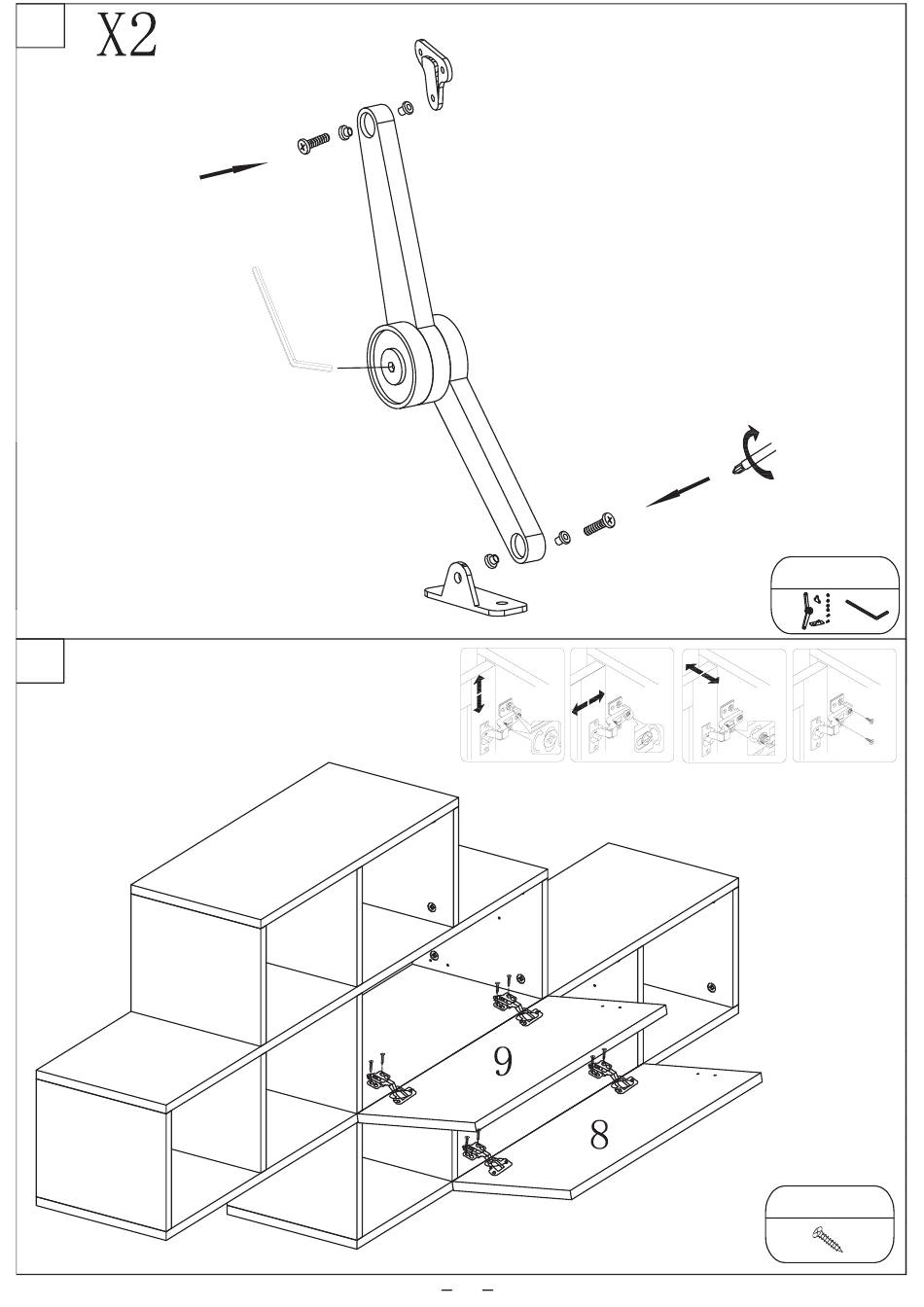 X2

9

8