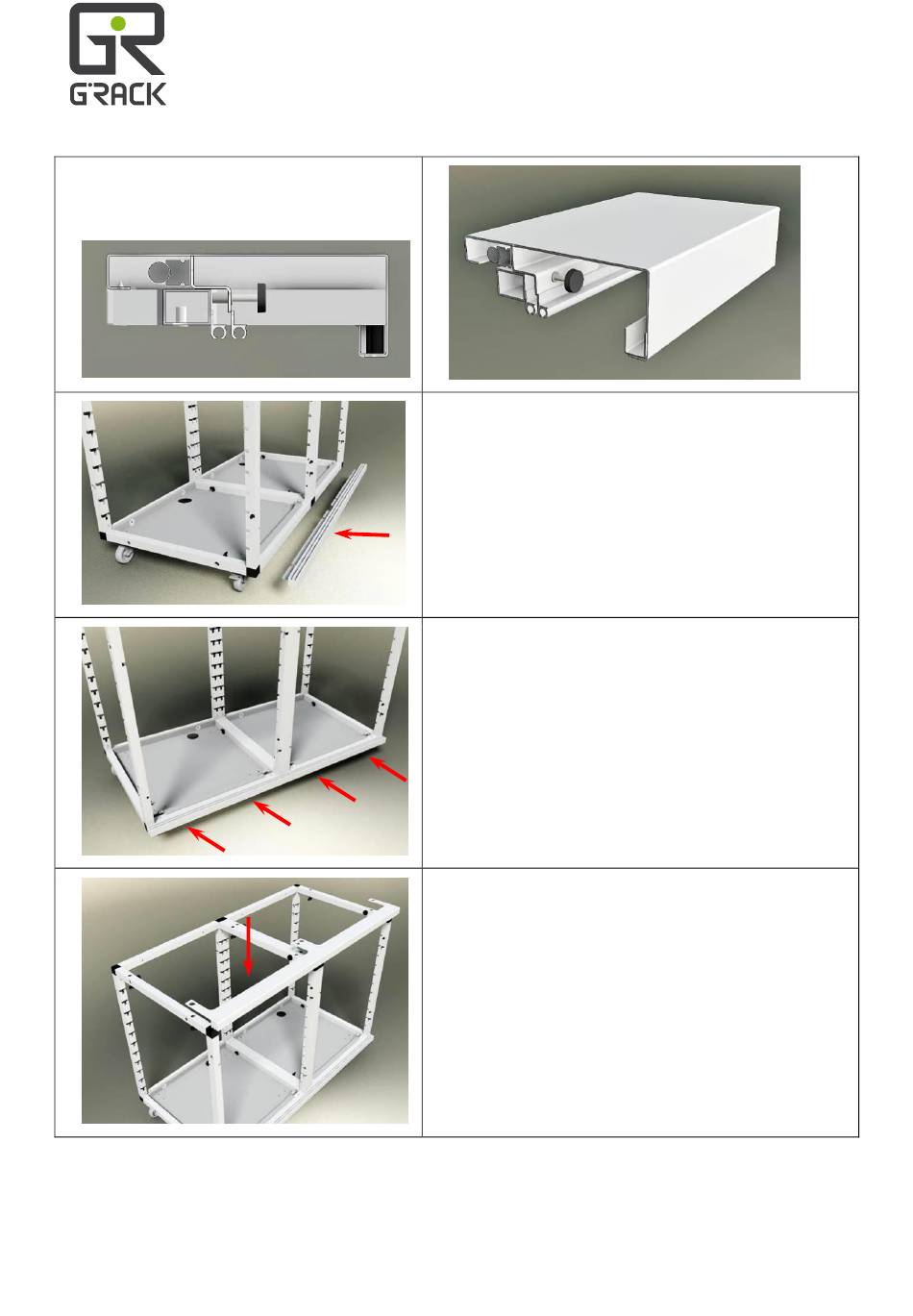 GR
G'RACK