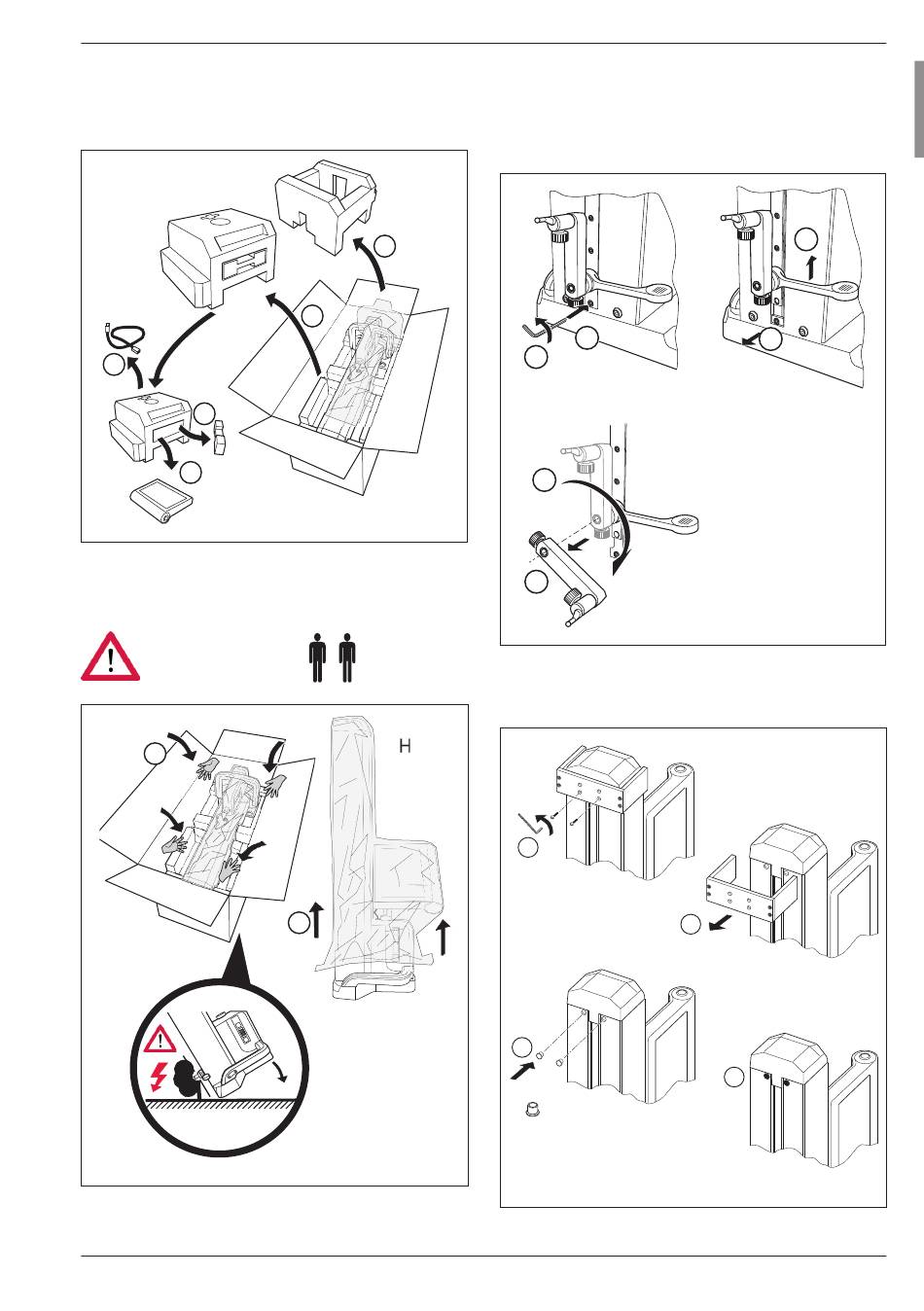 H