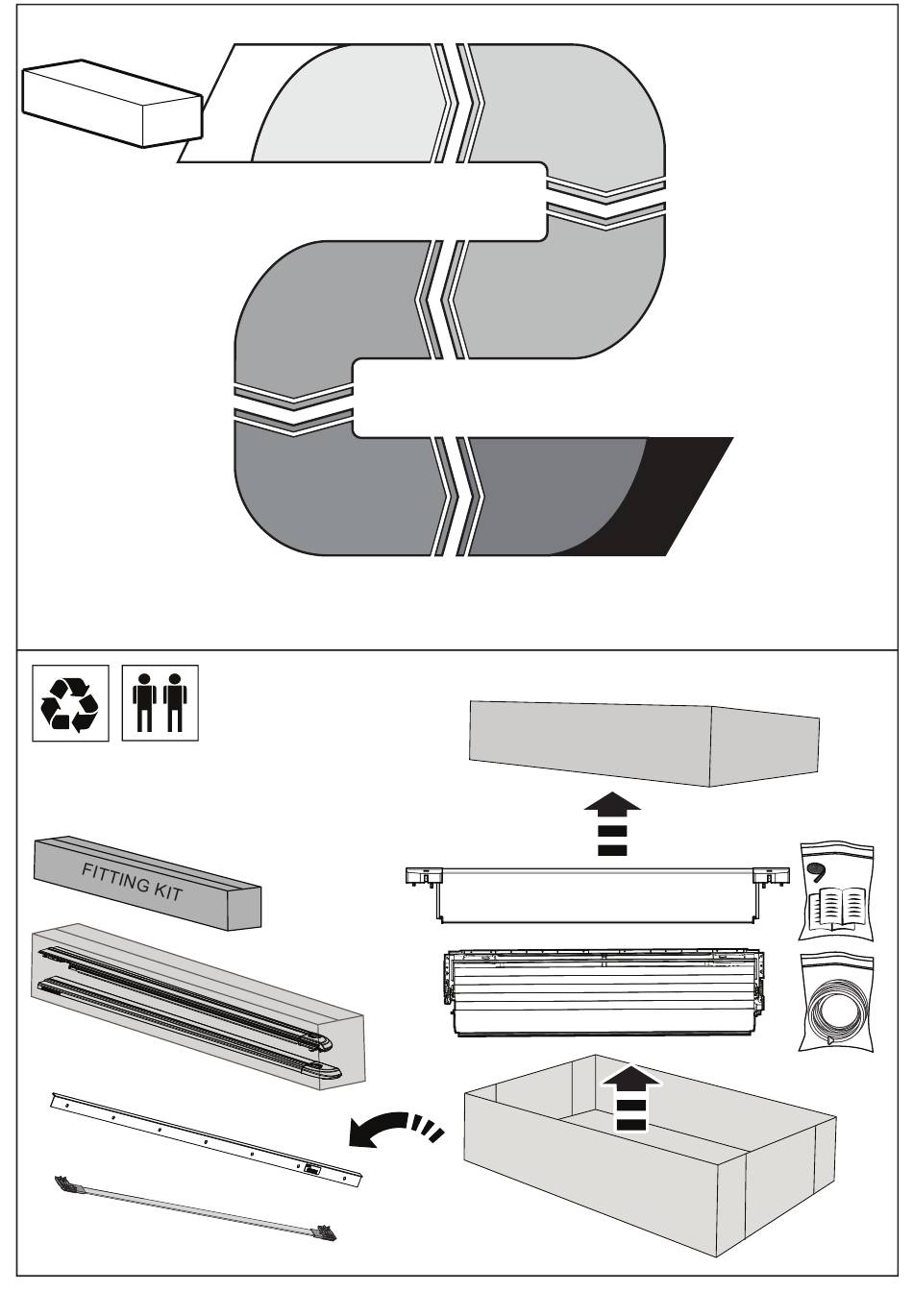 FITTING KIT