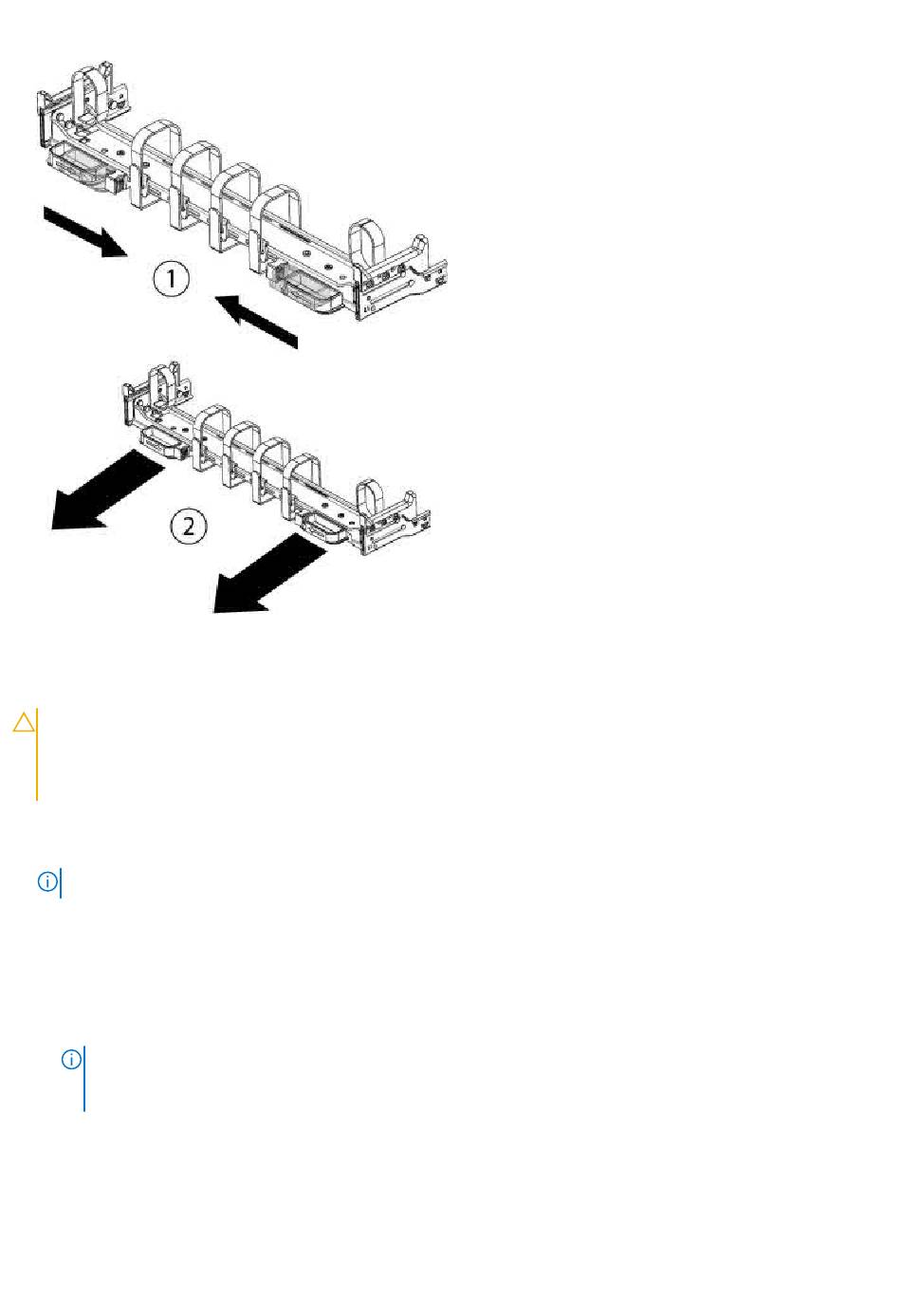 1

2