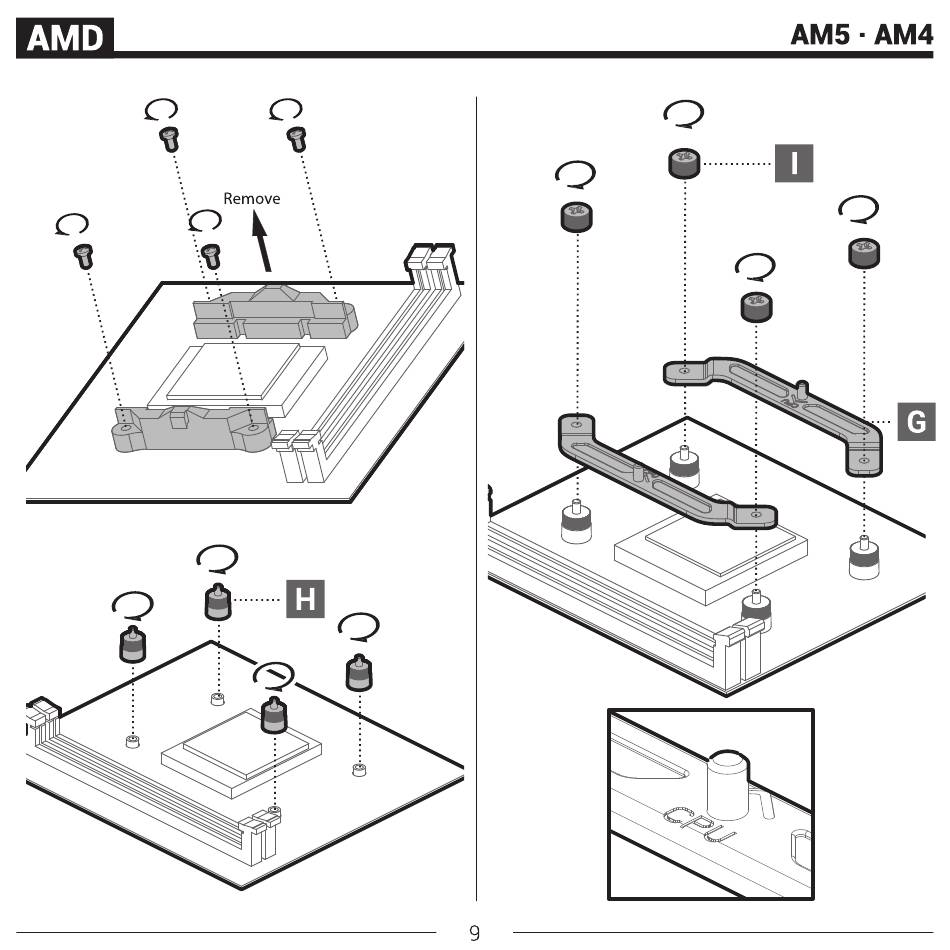 AMD

AM5 · AM4

Remove

H

I

G

CPU

9