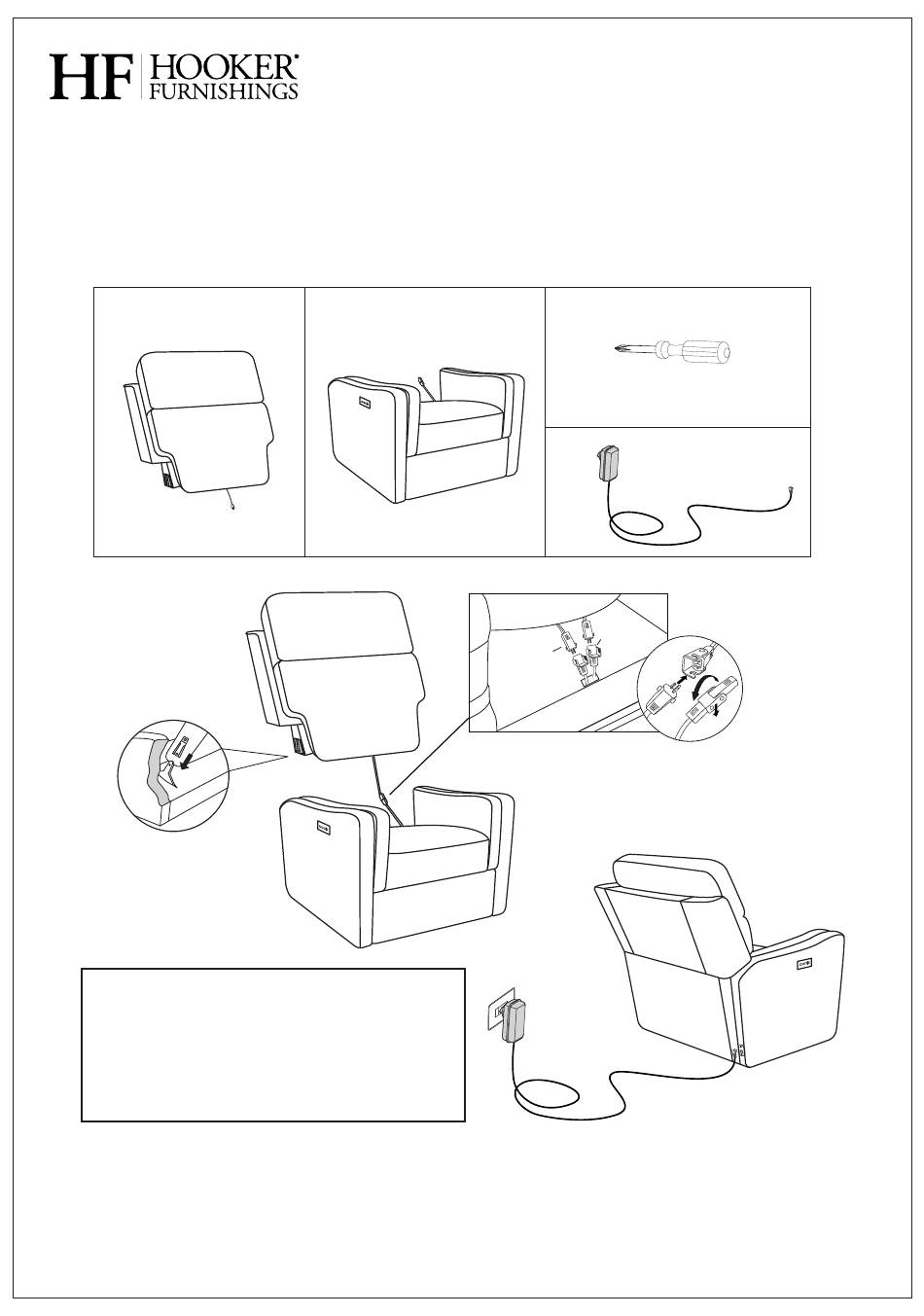 HF HOOKER® FURNISHINGS