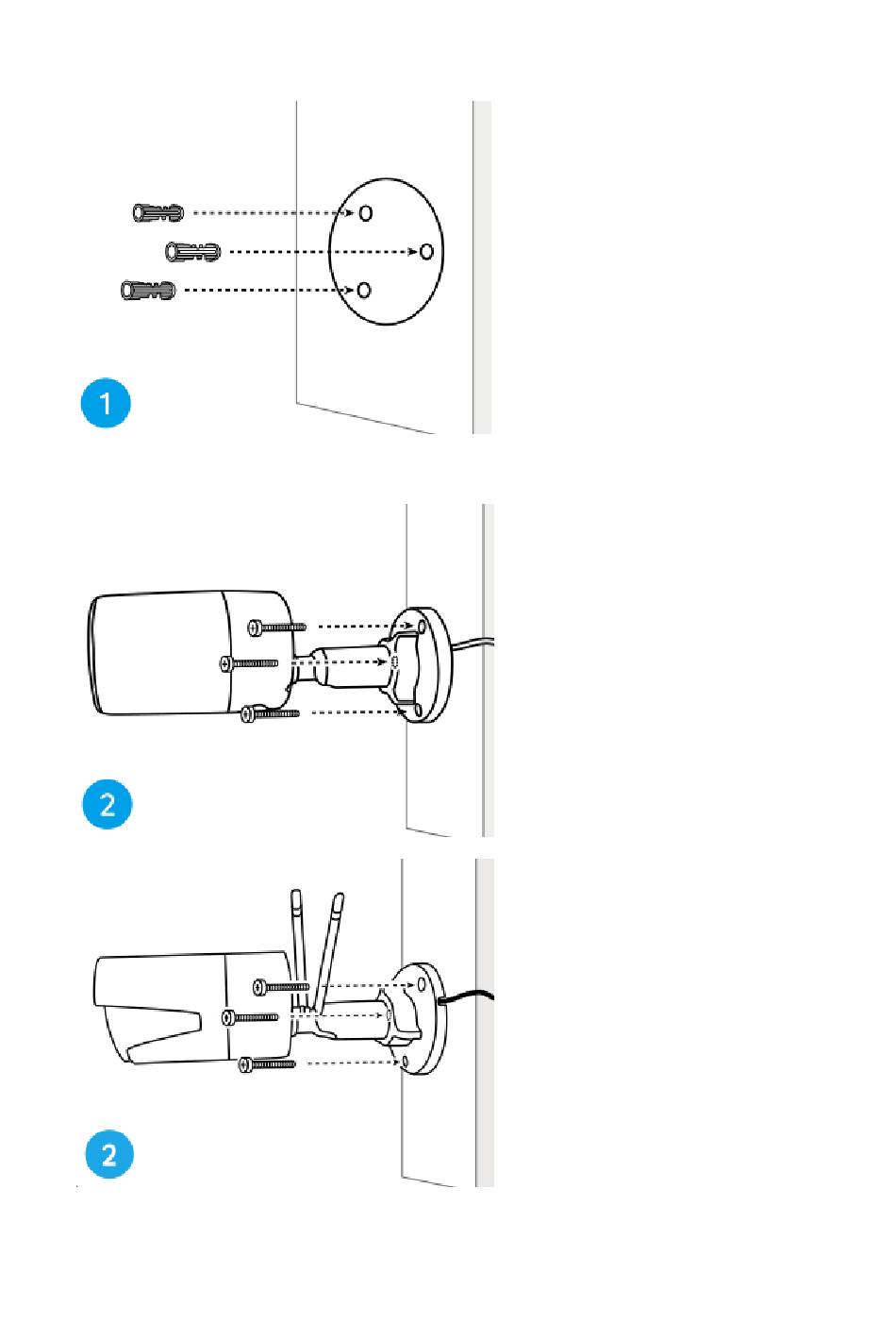 1

2

2