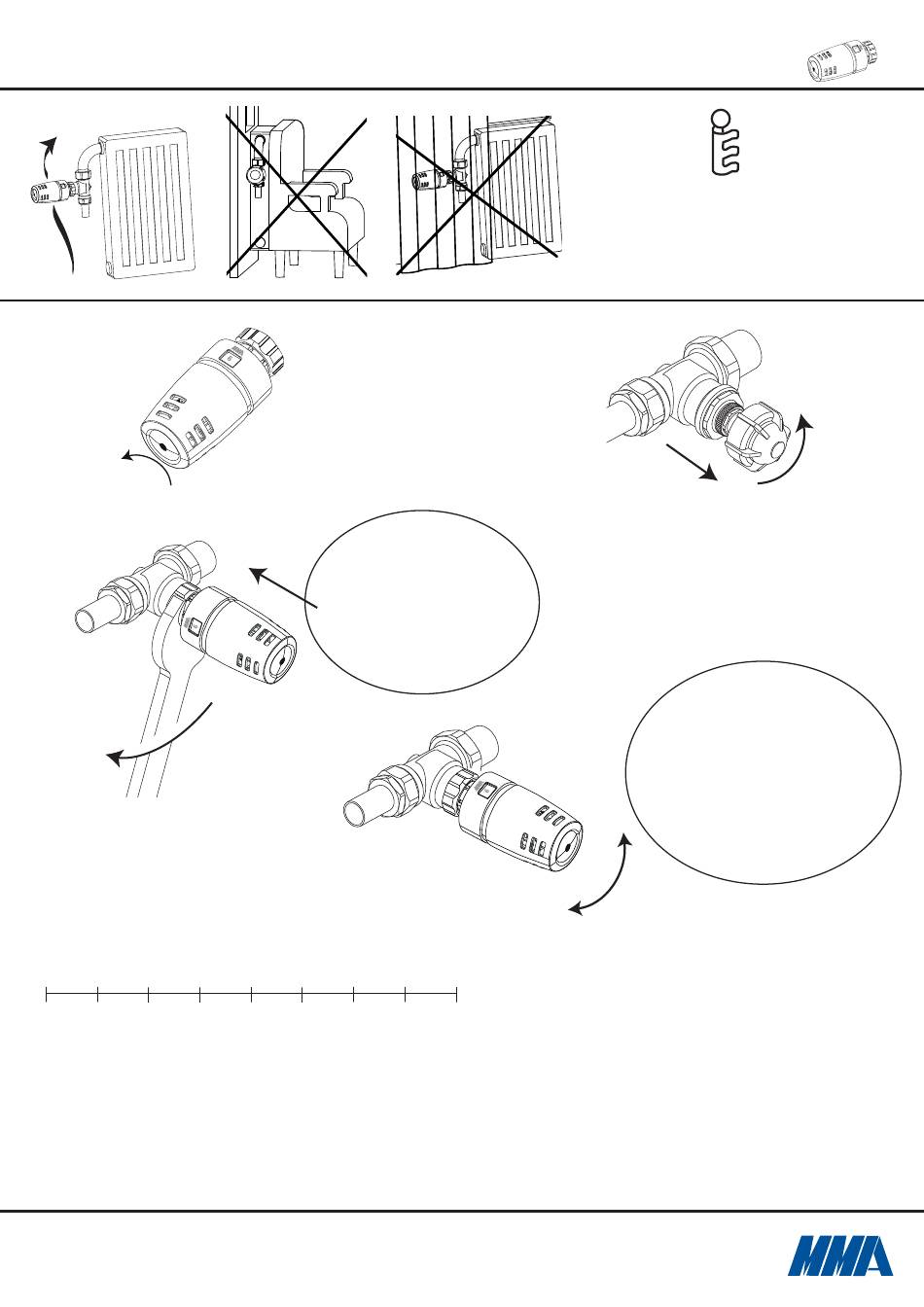 MMA