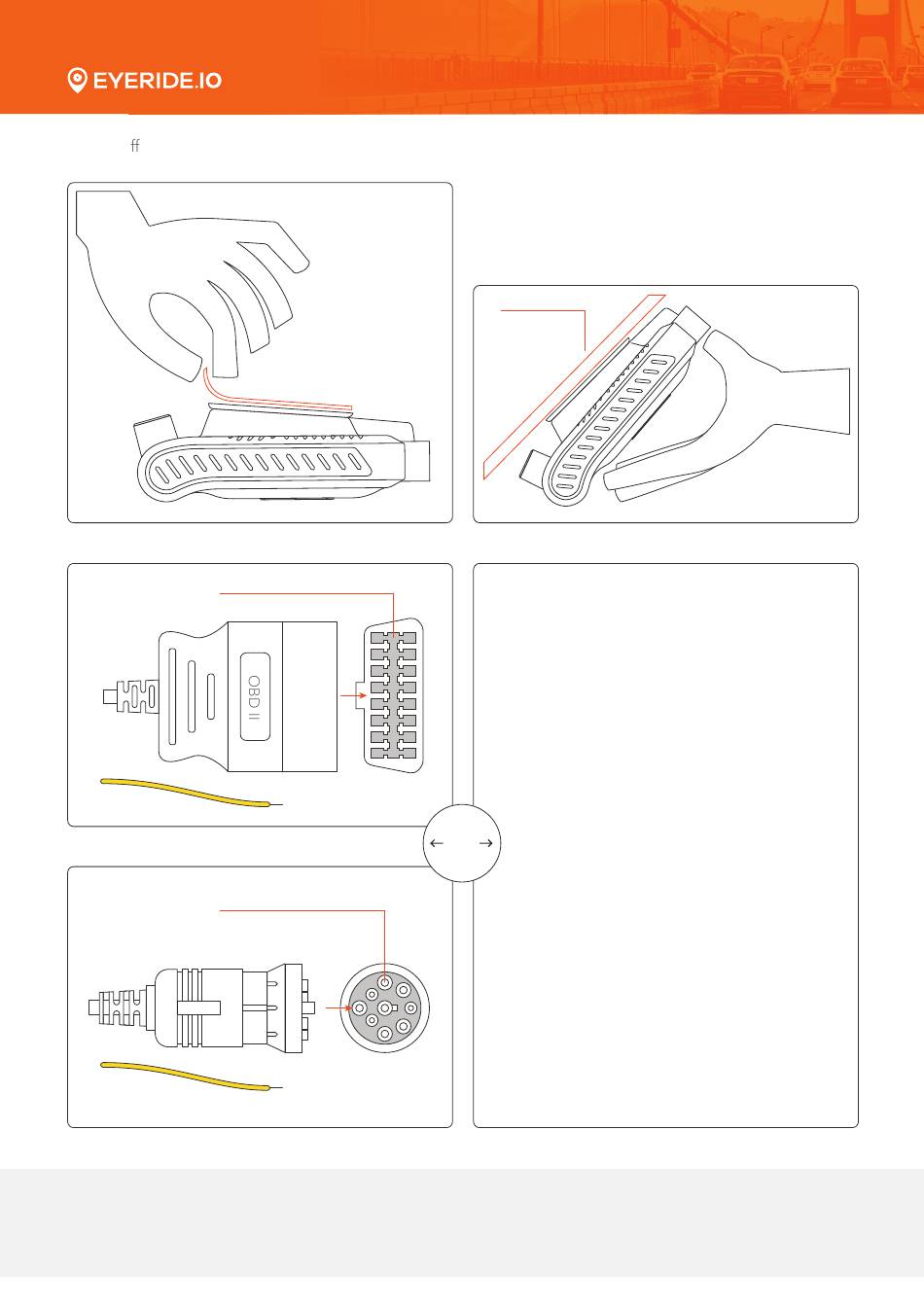 EYERIDE.IO

ff

OBD II