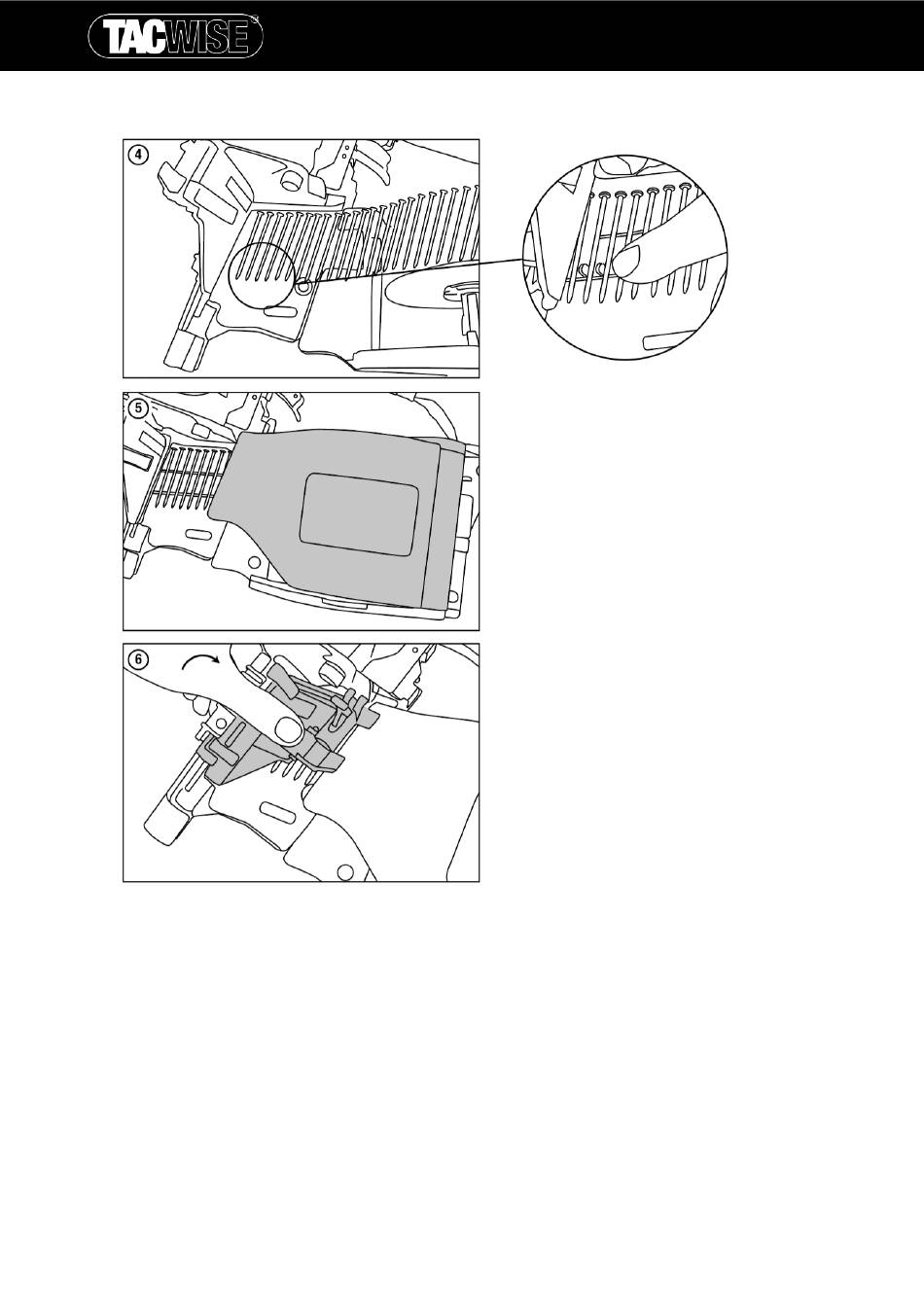 TACWISE

4

5

6