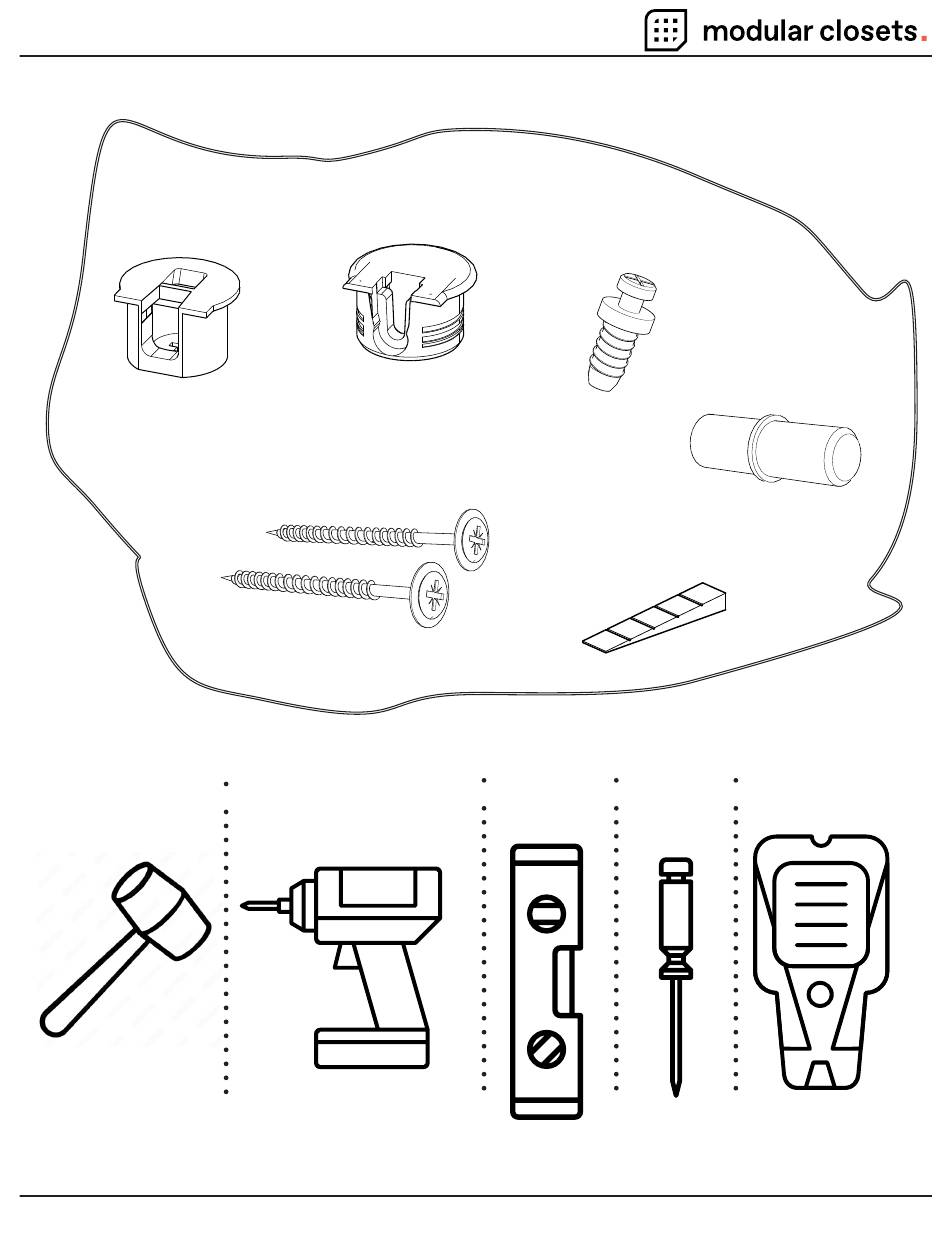 modular closets.