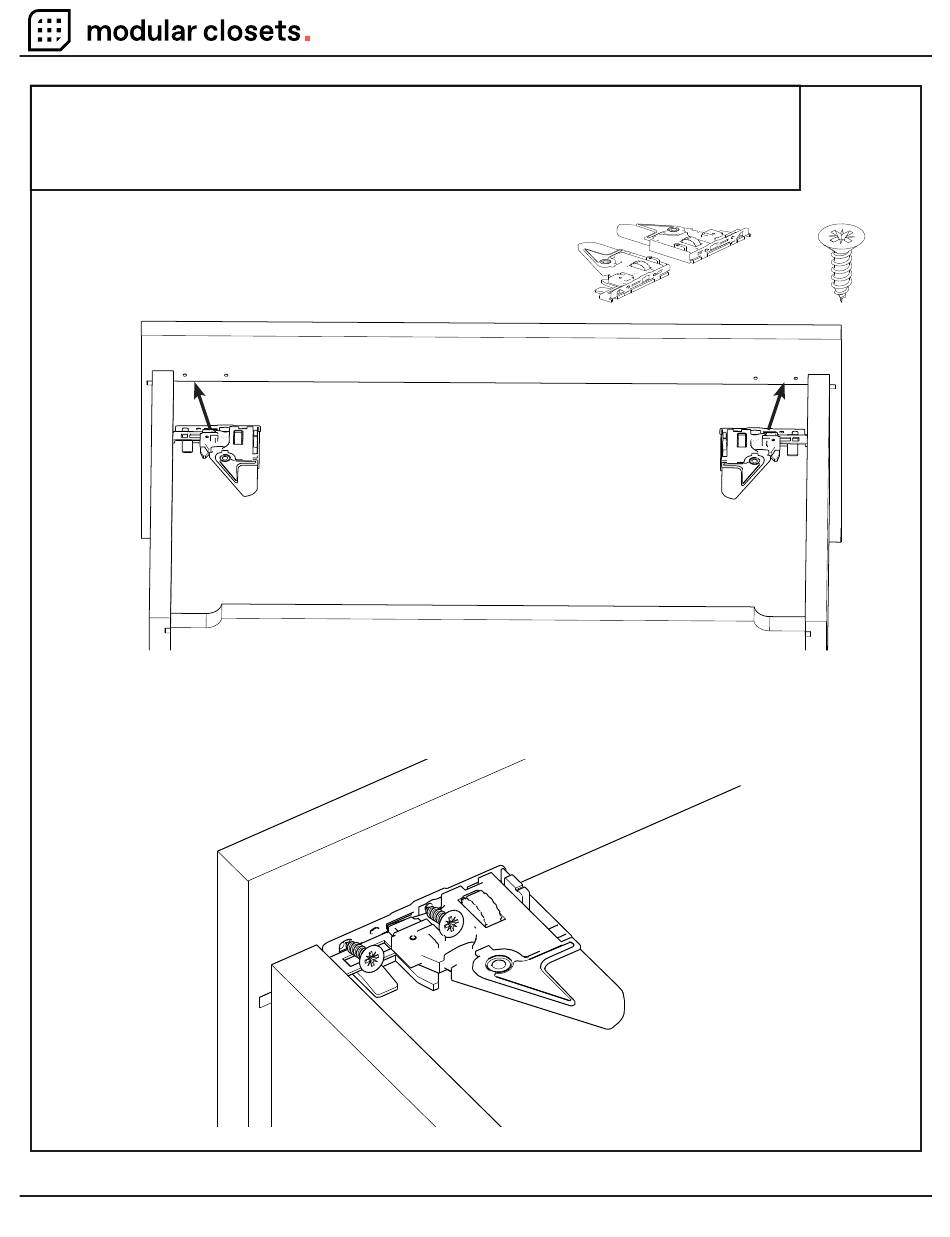 modular closets.