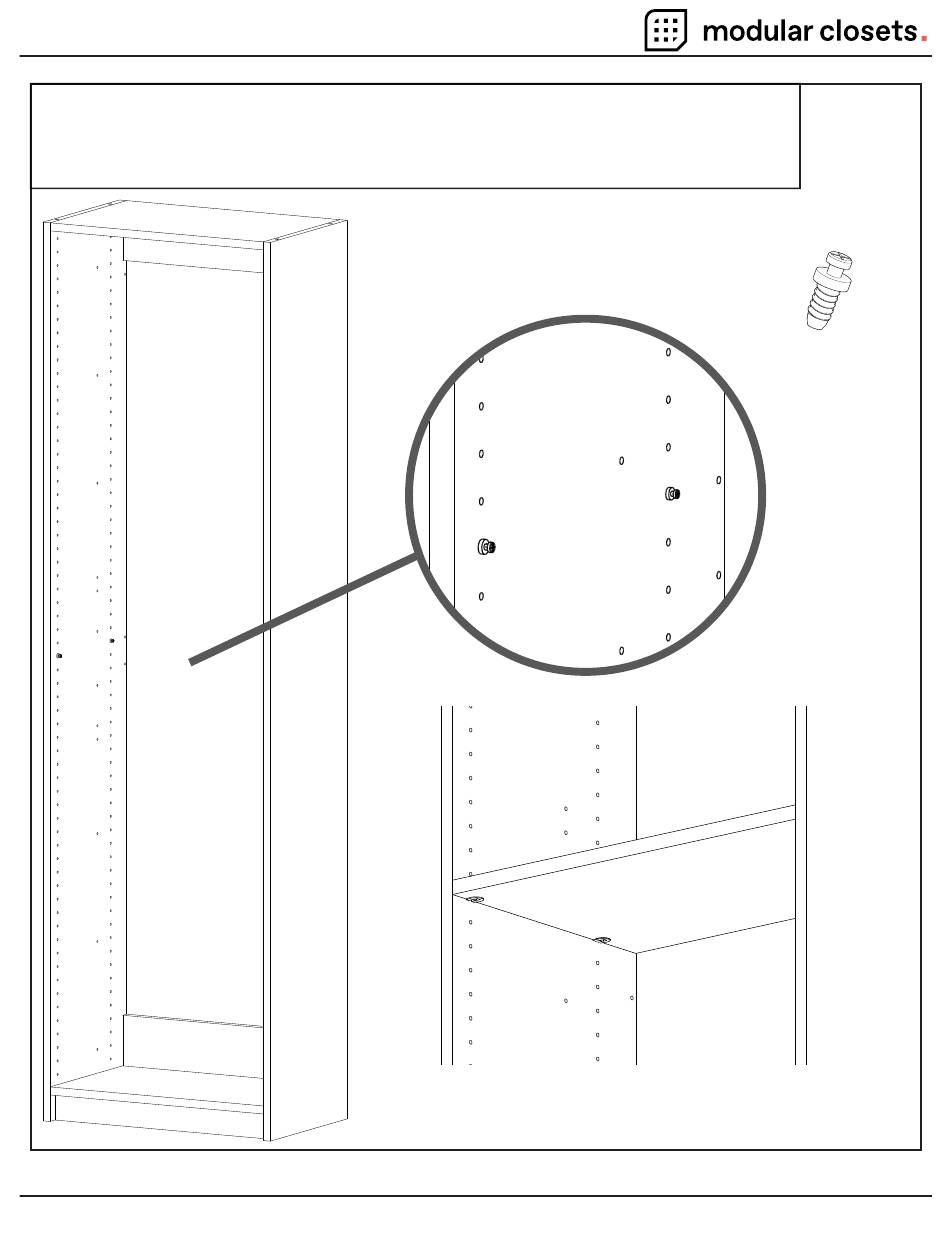 modular closets.