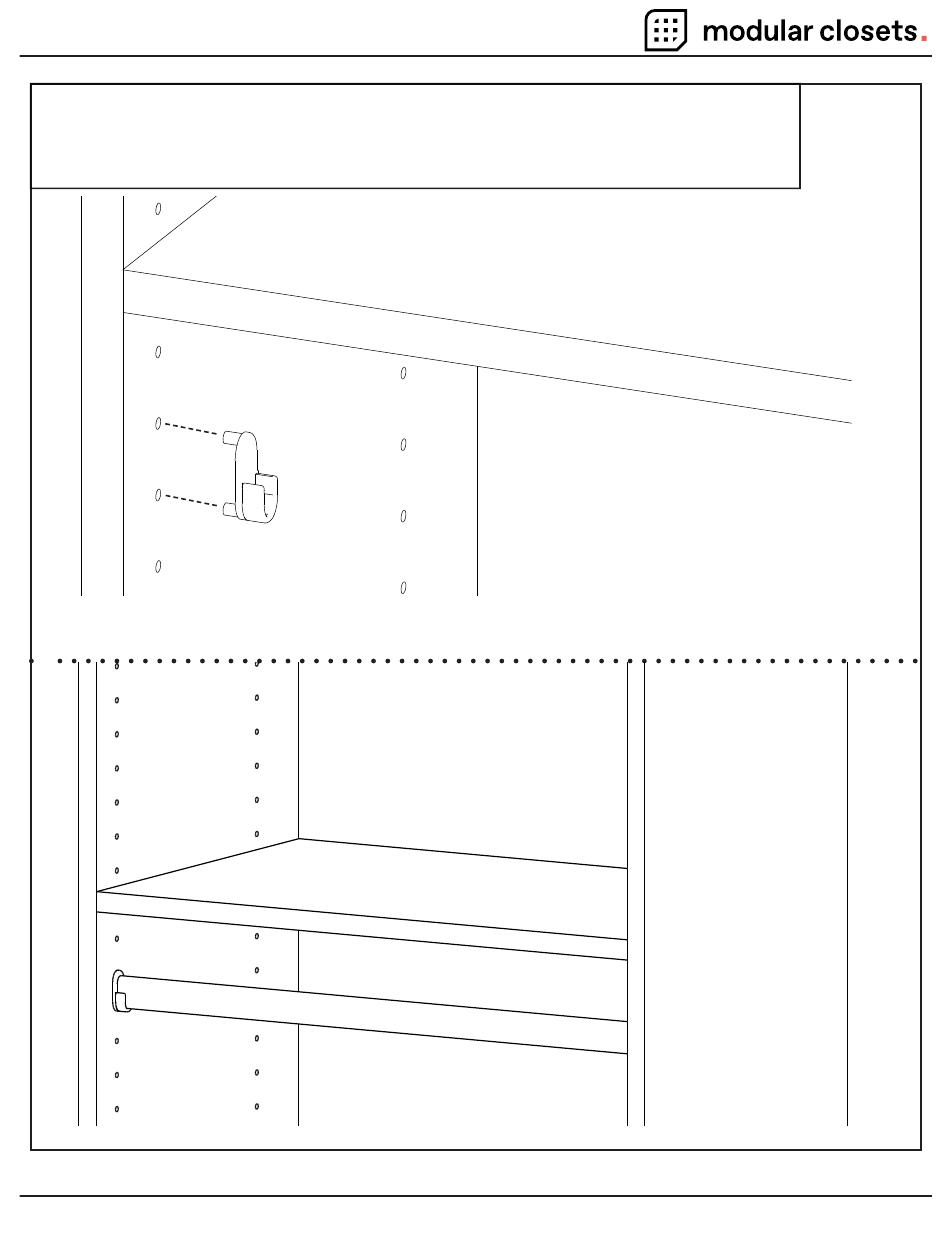 modular closets.