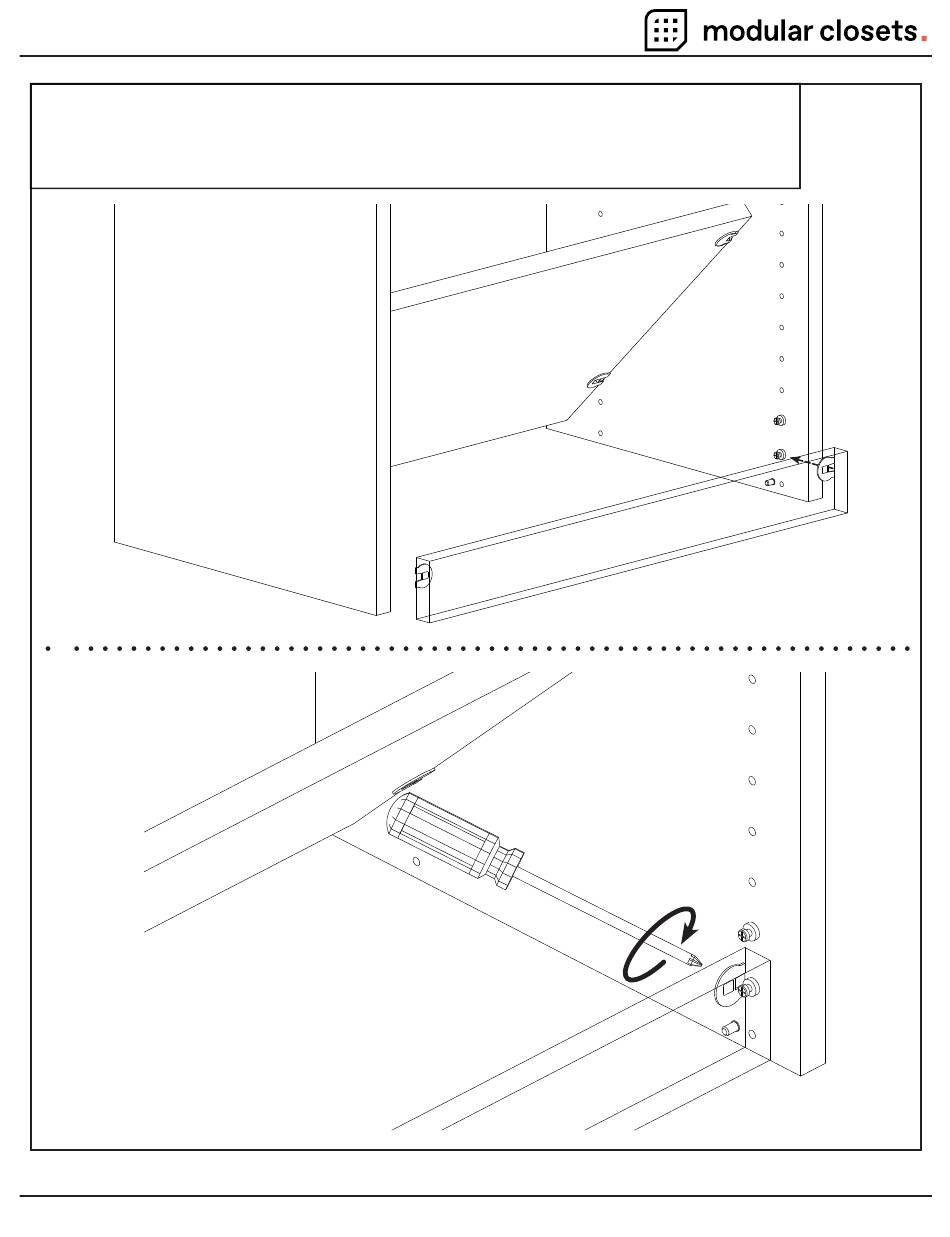 modular closets.