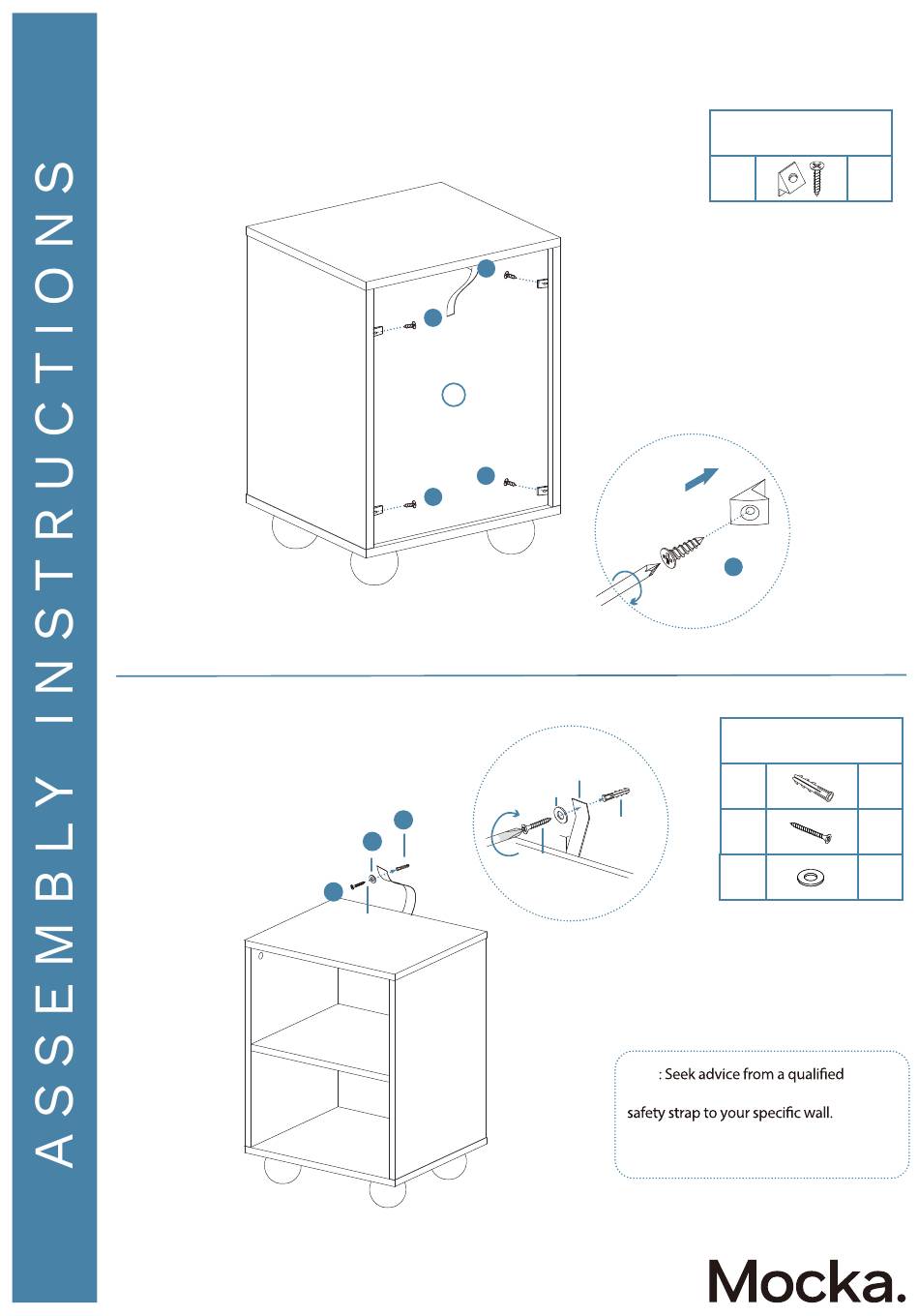 ASSEMBLY INSTRUCTIONS

: Seek advice from a qualified

safety strap to your specific wall.

Mocka.