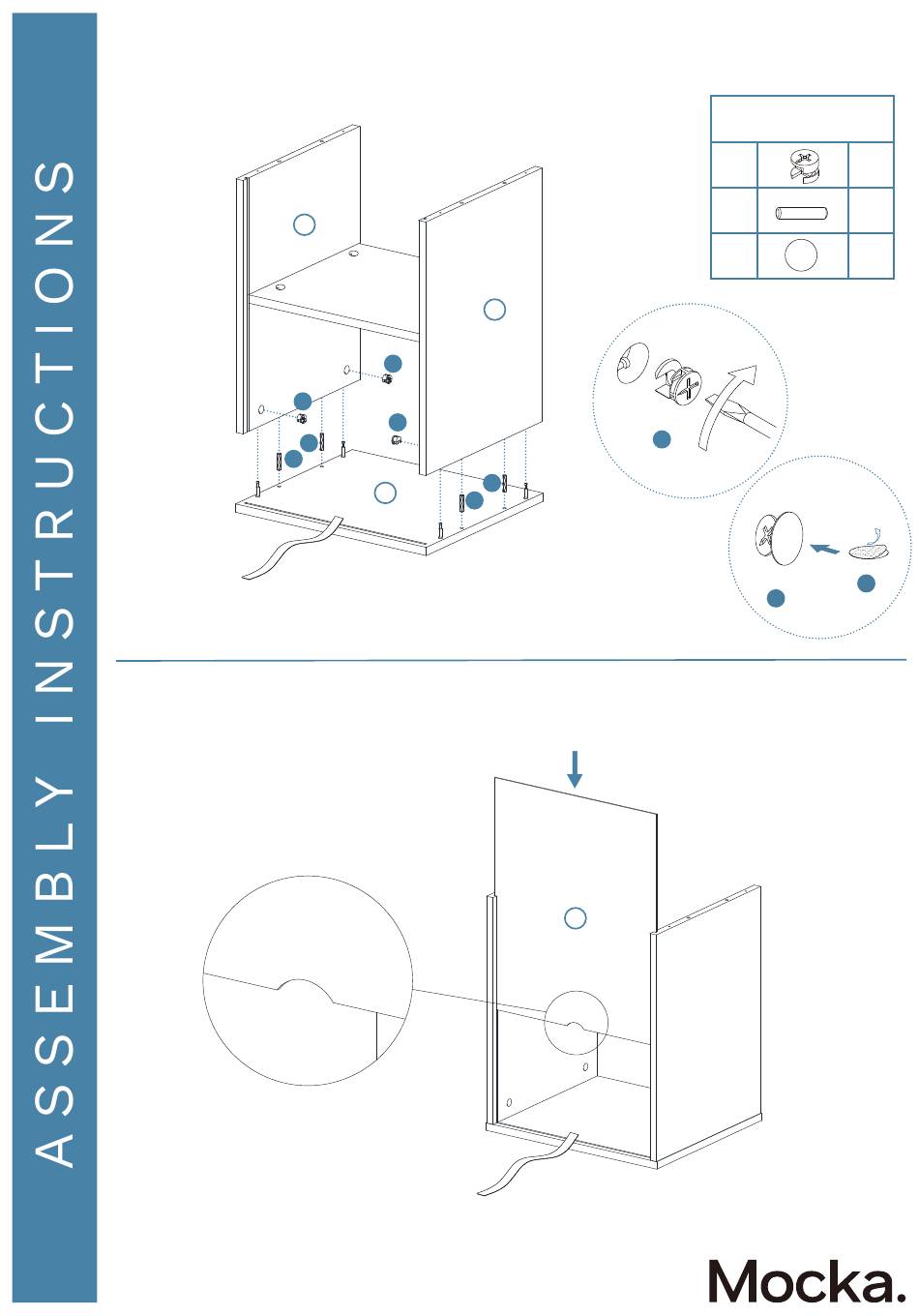 ASSEMBLY INSTRUCTIONS

Mocka.