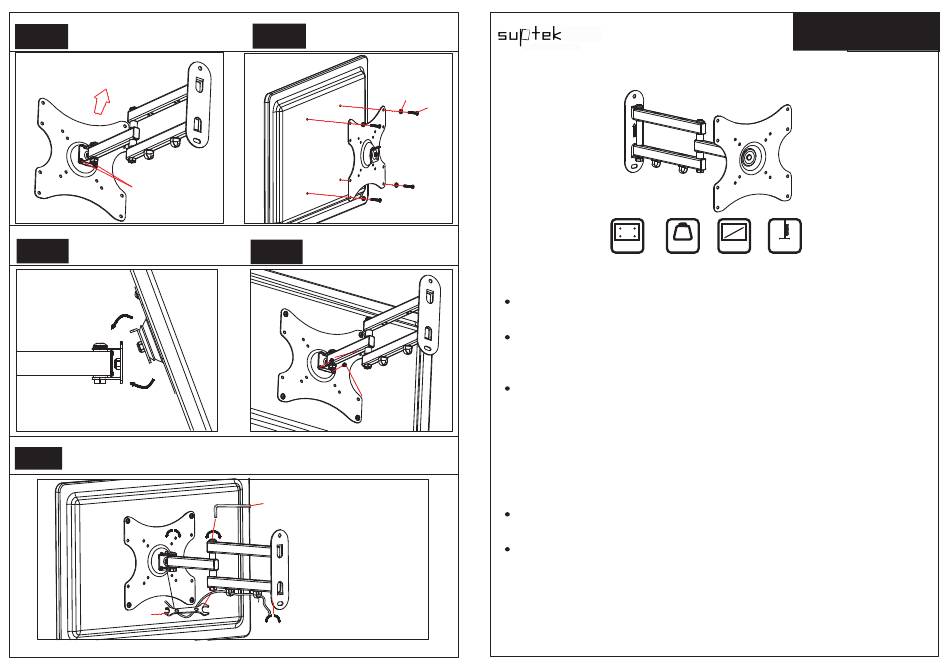 suptek