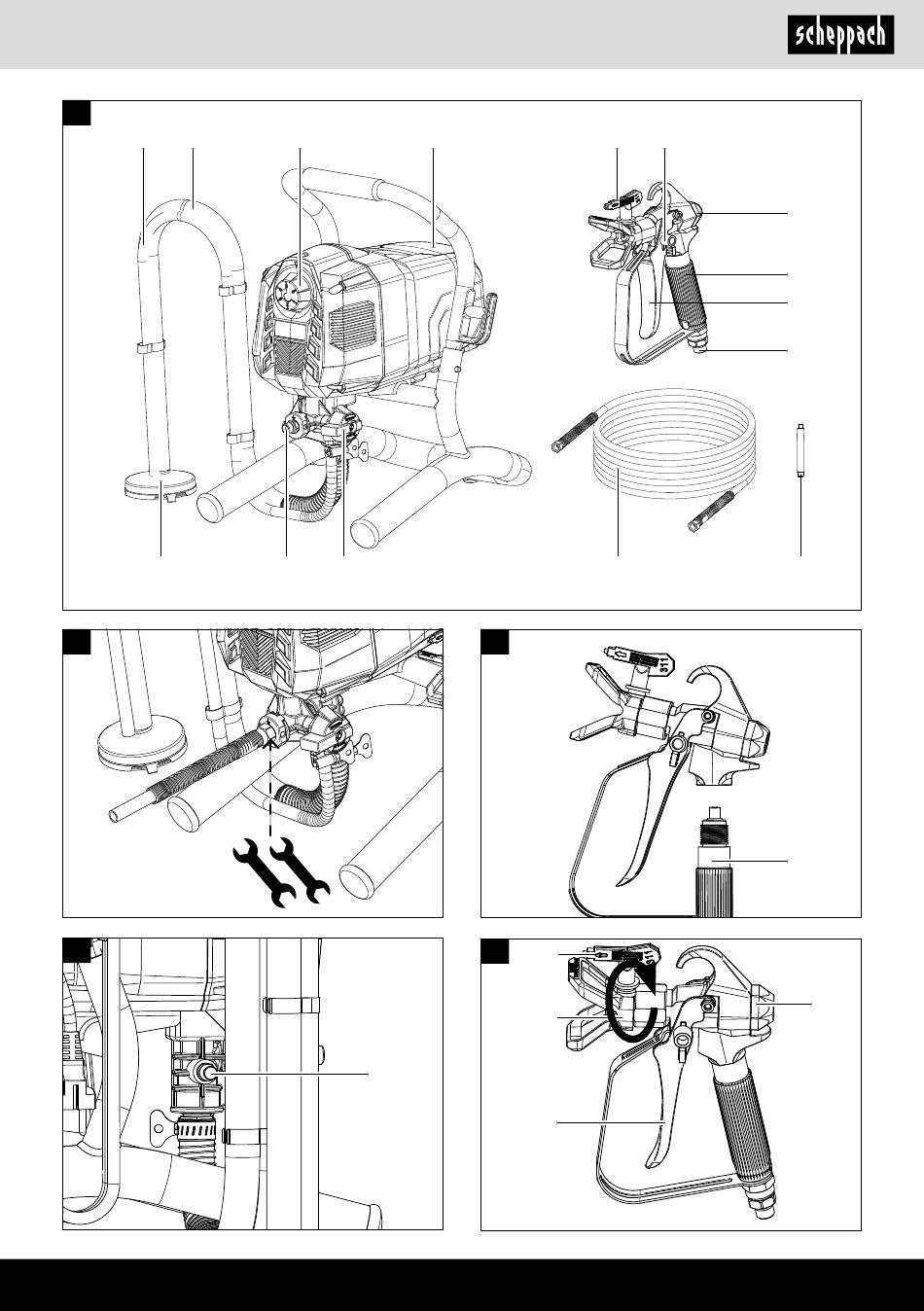 scheppach

311

311