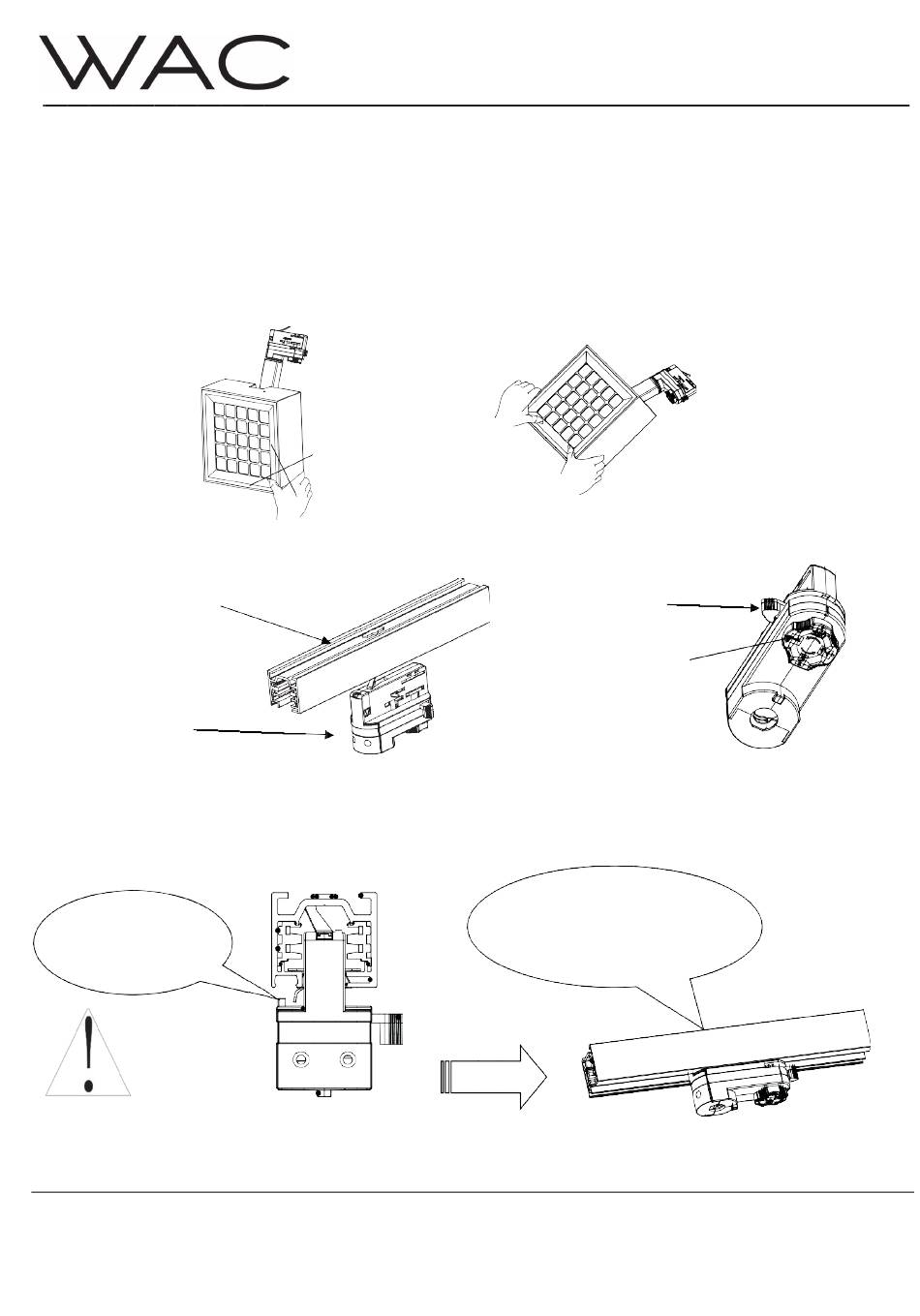 WAC