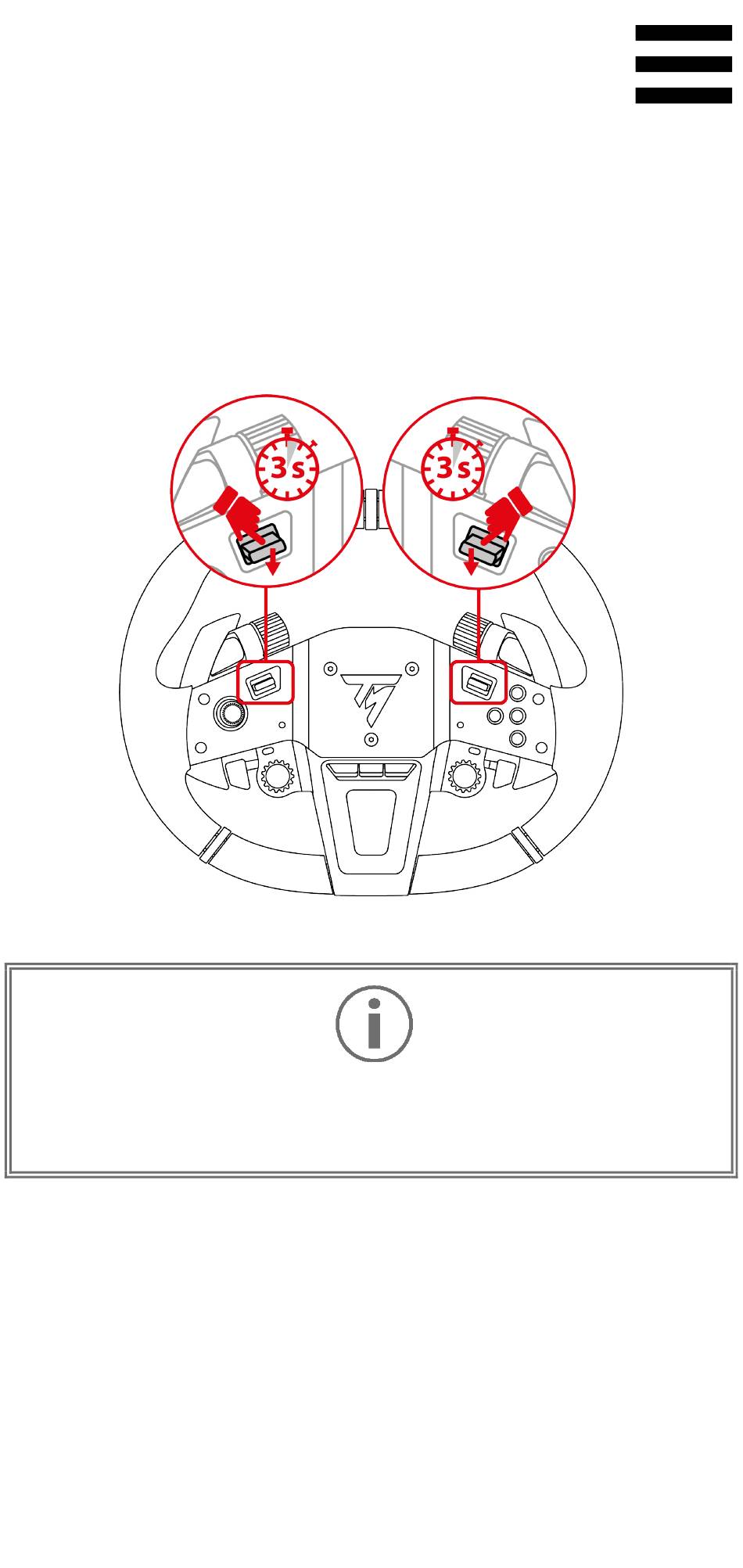 3 s

3 s