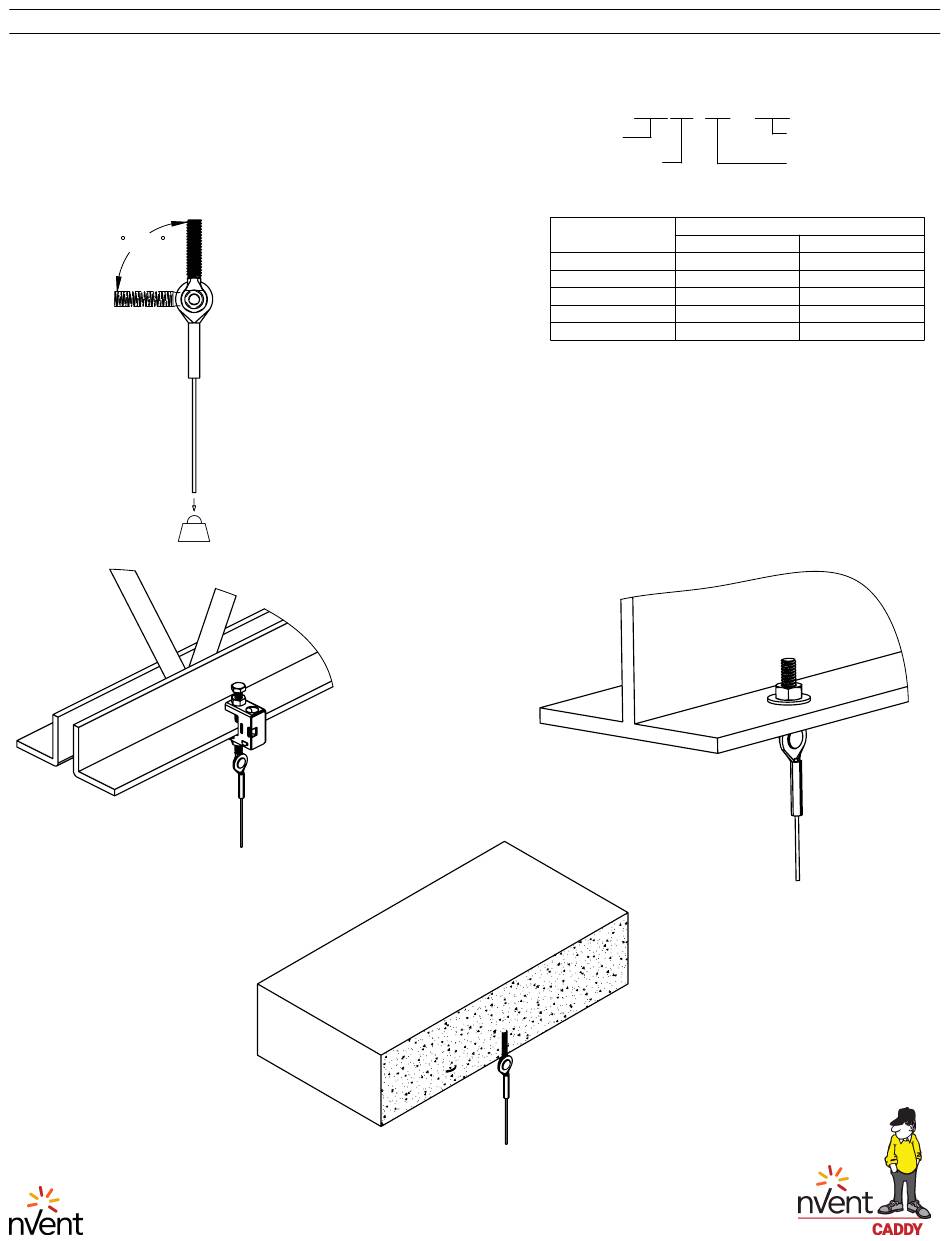 nVent

nVent
CADDY