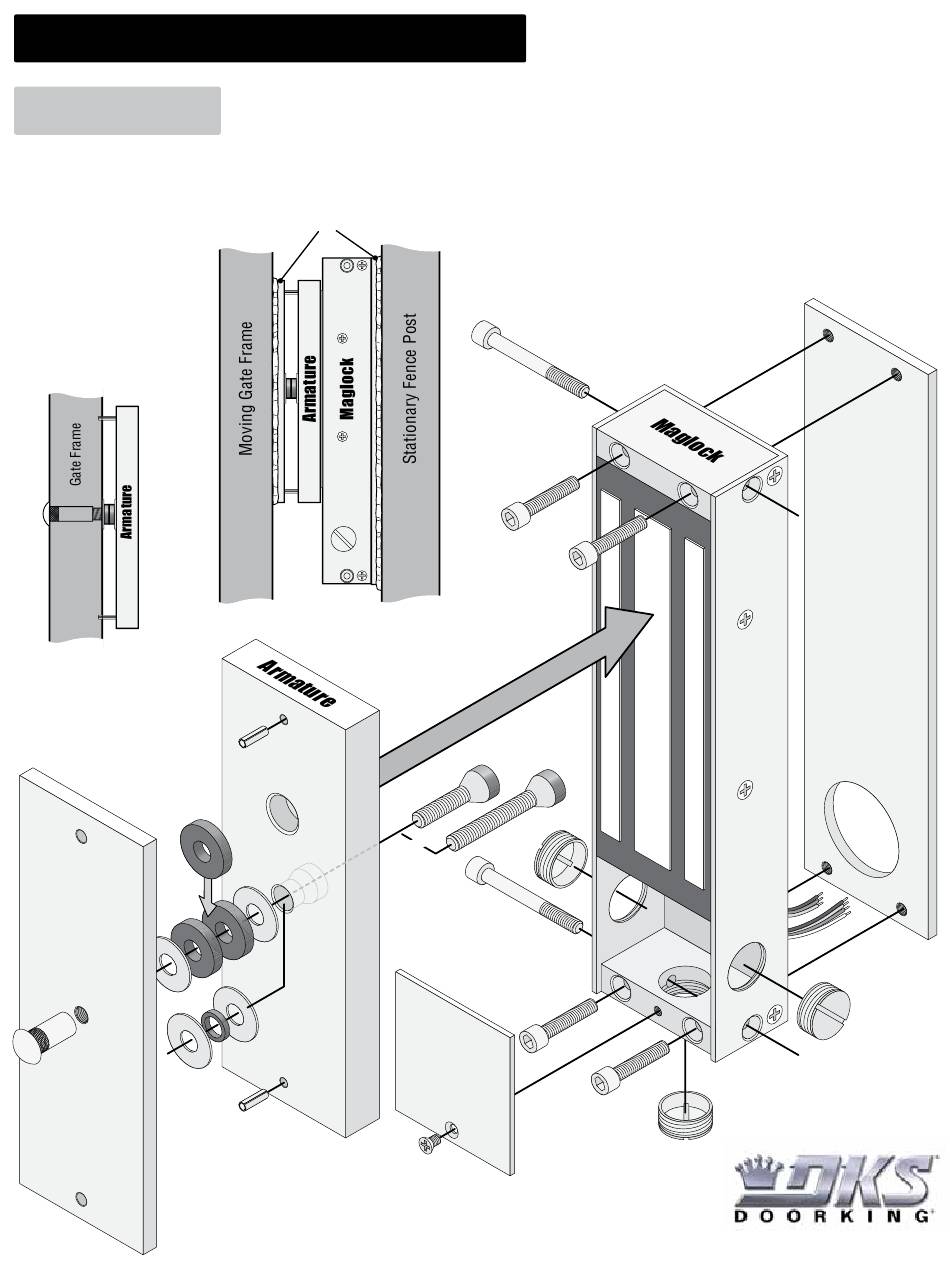 Gate Frame
Armature
Moving Gate Frame
Armature
Maglock
Stationary Fence Post
Maglock
Armature
DKS
DOORKING