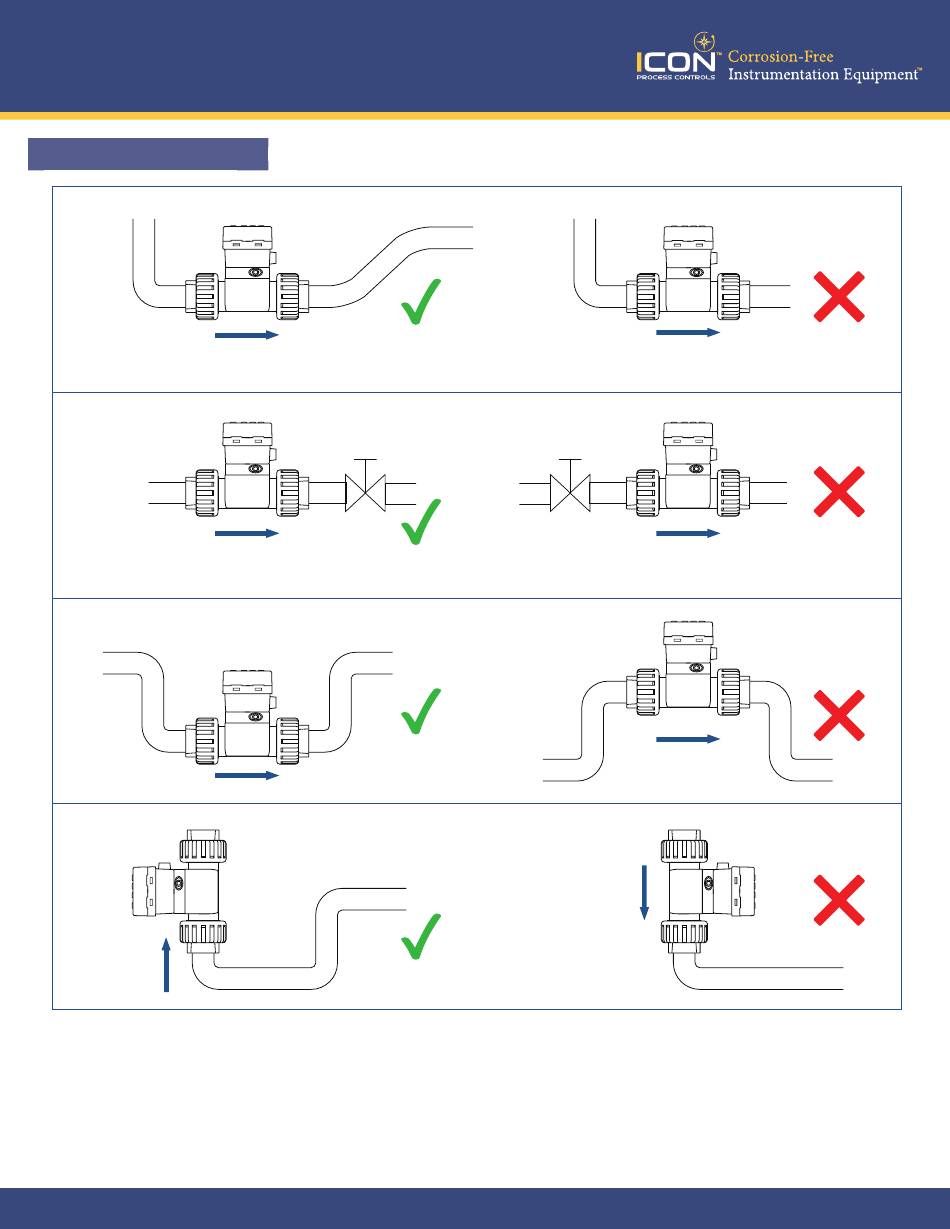 ICON™ PROCESS CONTROLS Corrosion-Free Instrumentation Equipment™