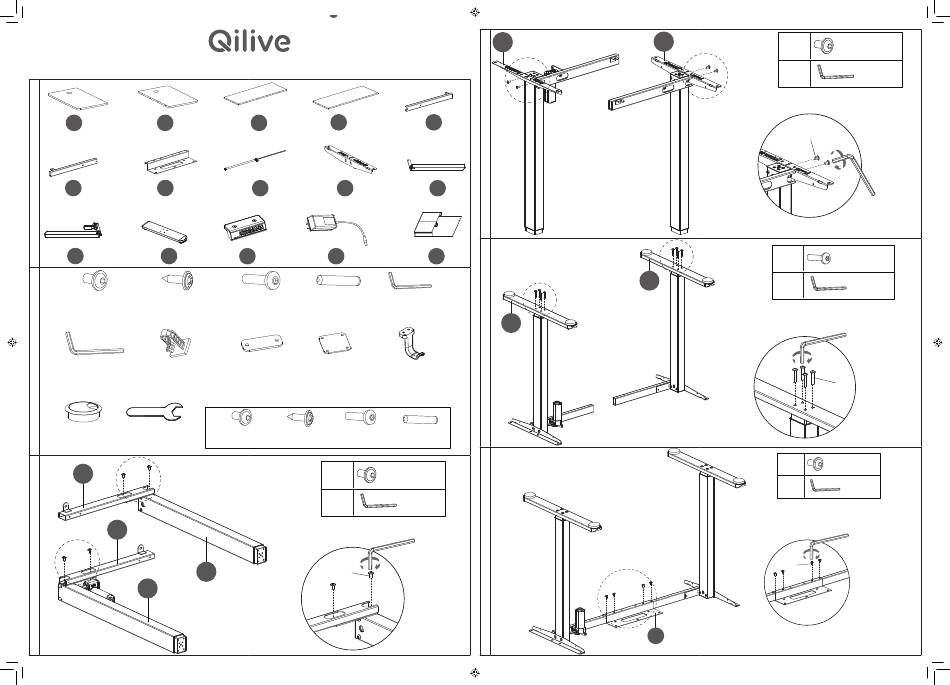 Qilive