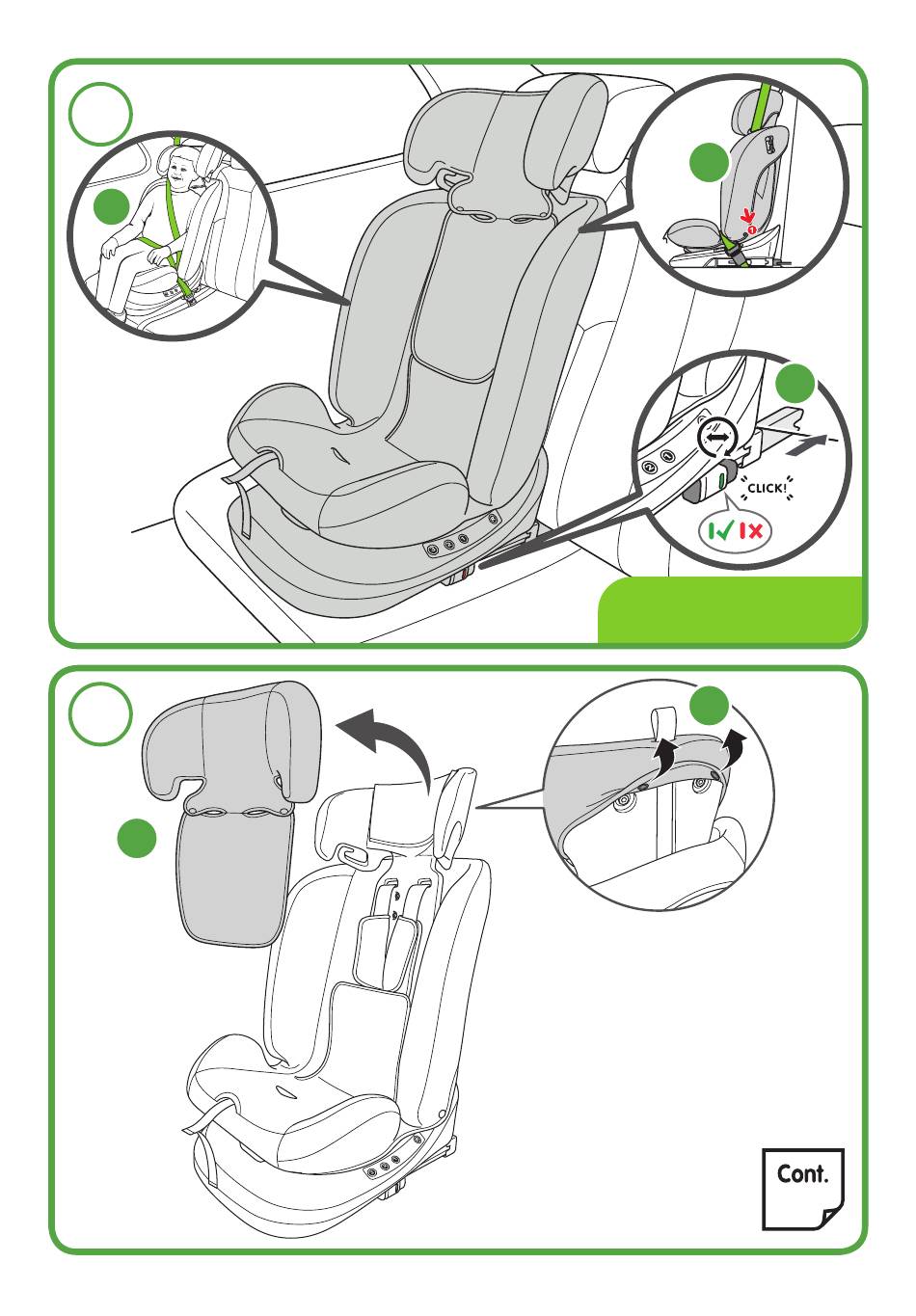 CLICK!

Cont.