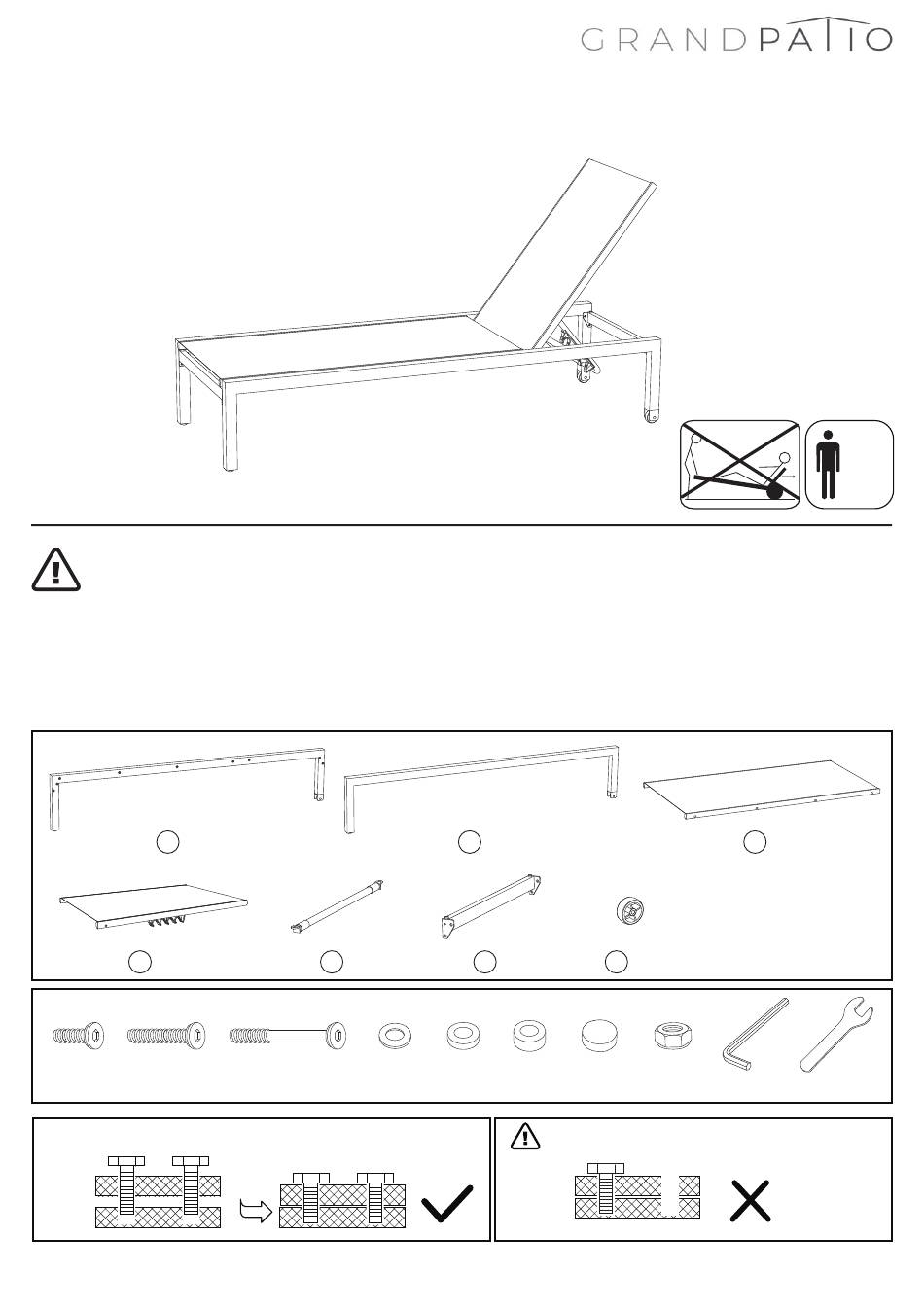 GRANDPATIO