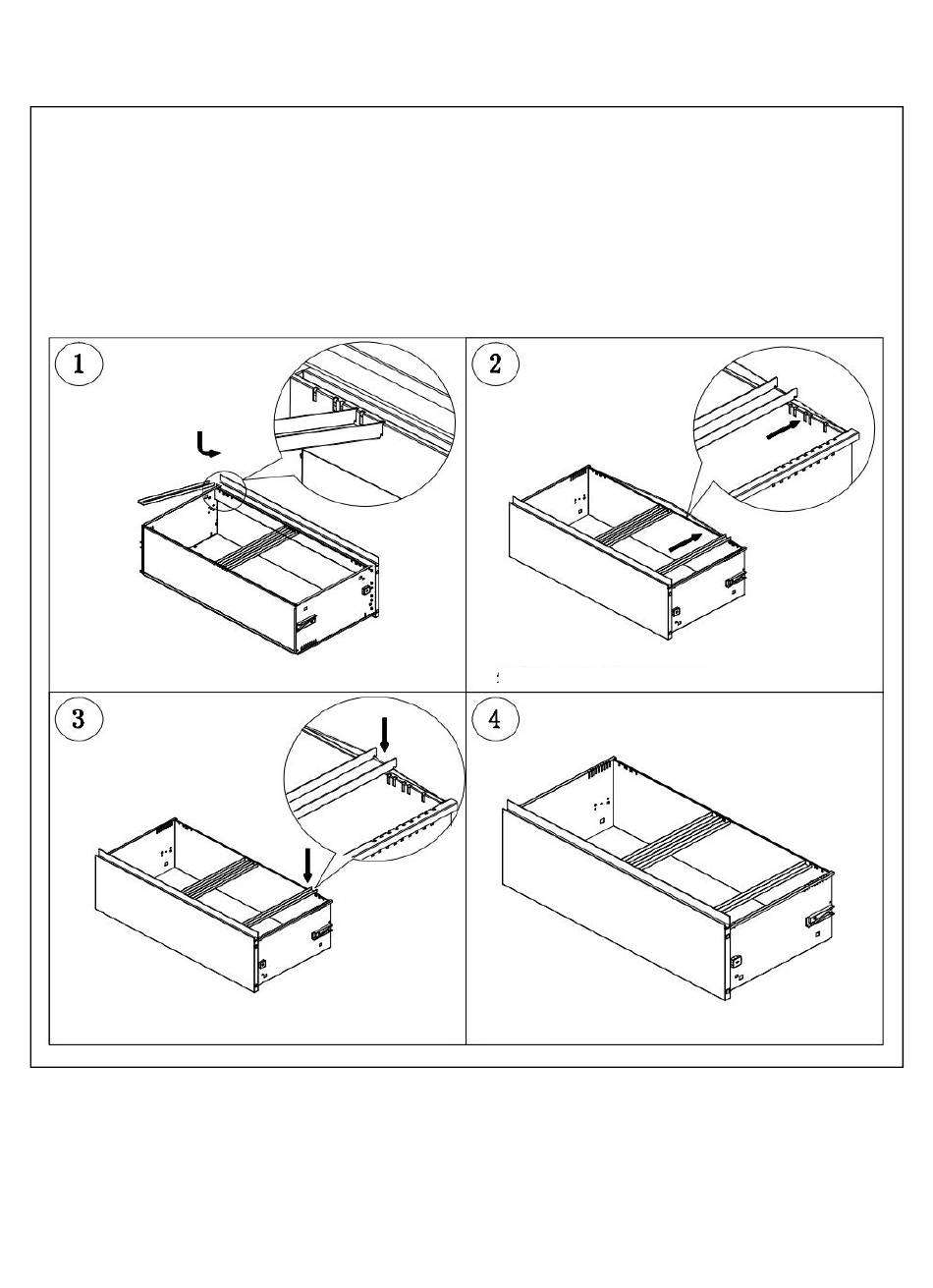 1

2

3

4