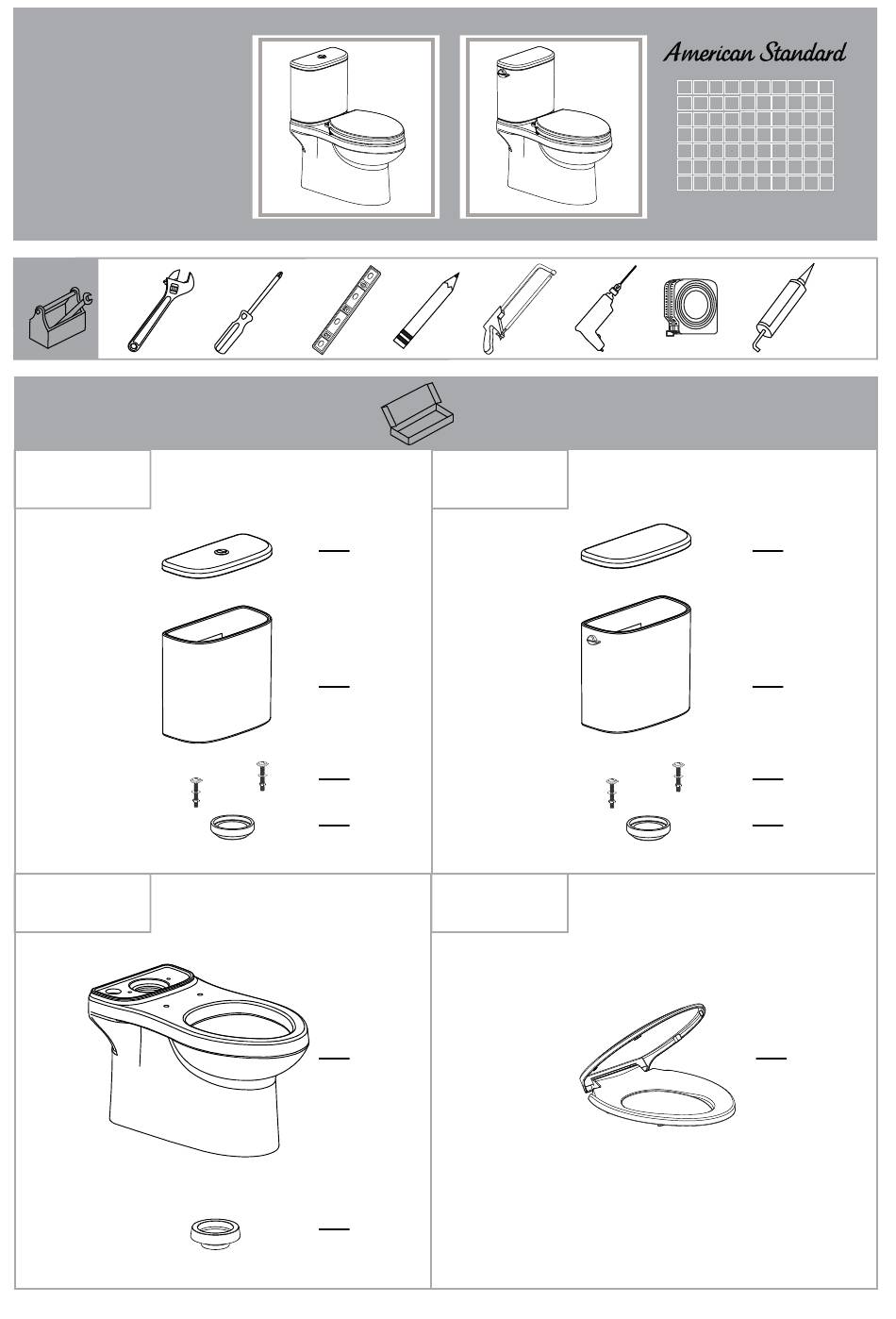 American Standard