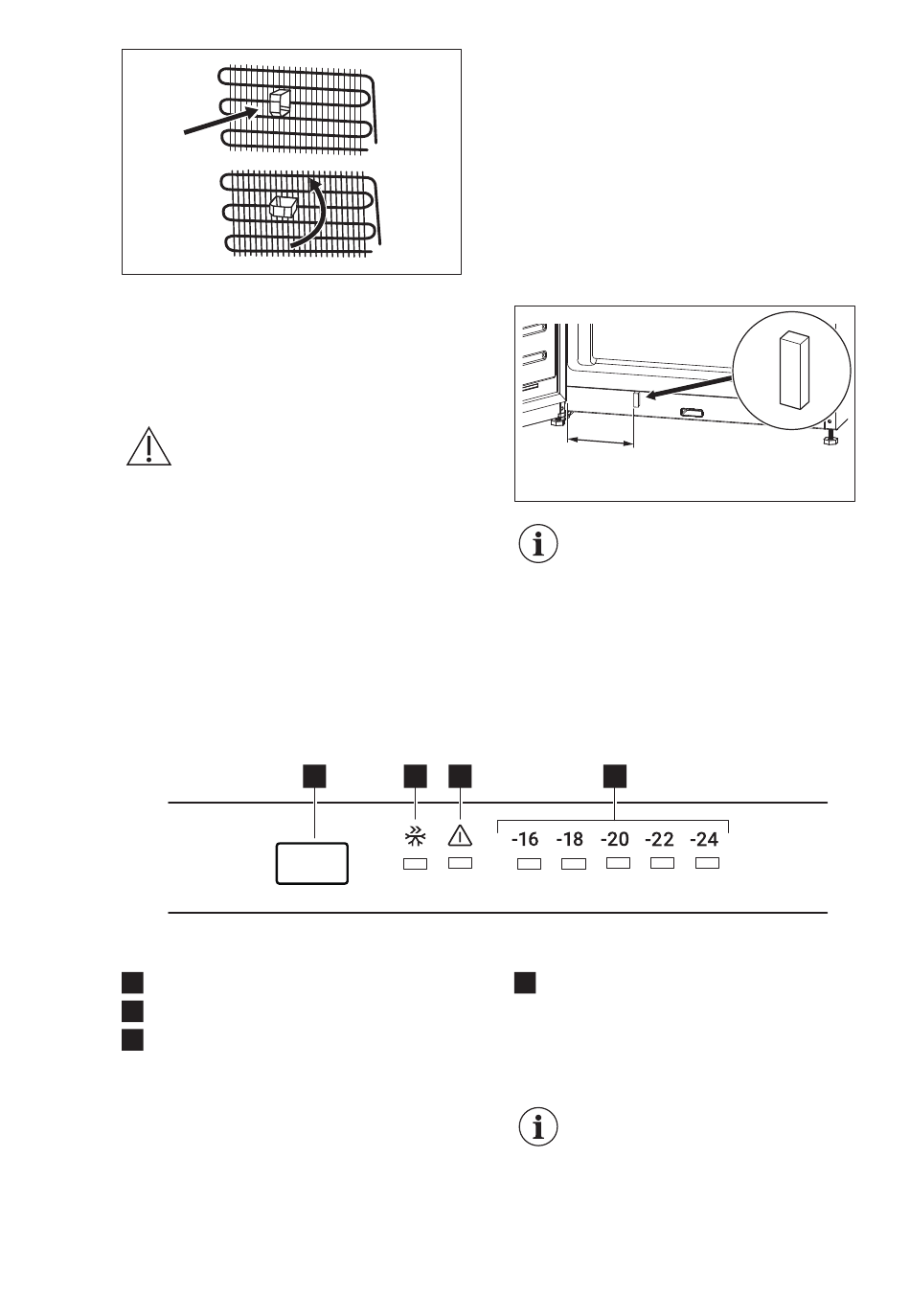 -16 -18 -20 -22 -24