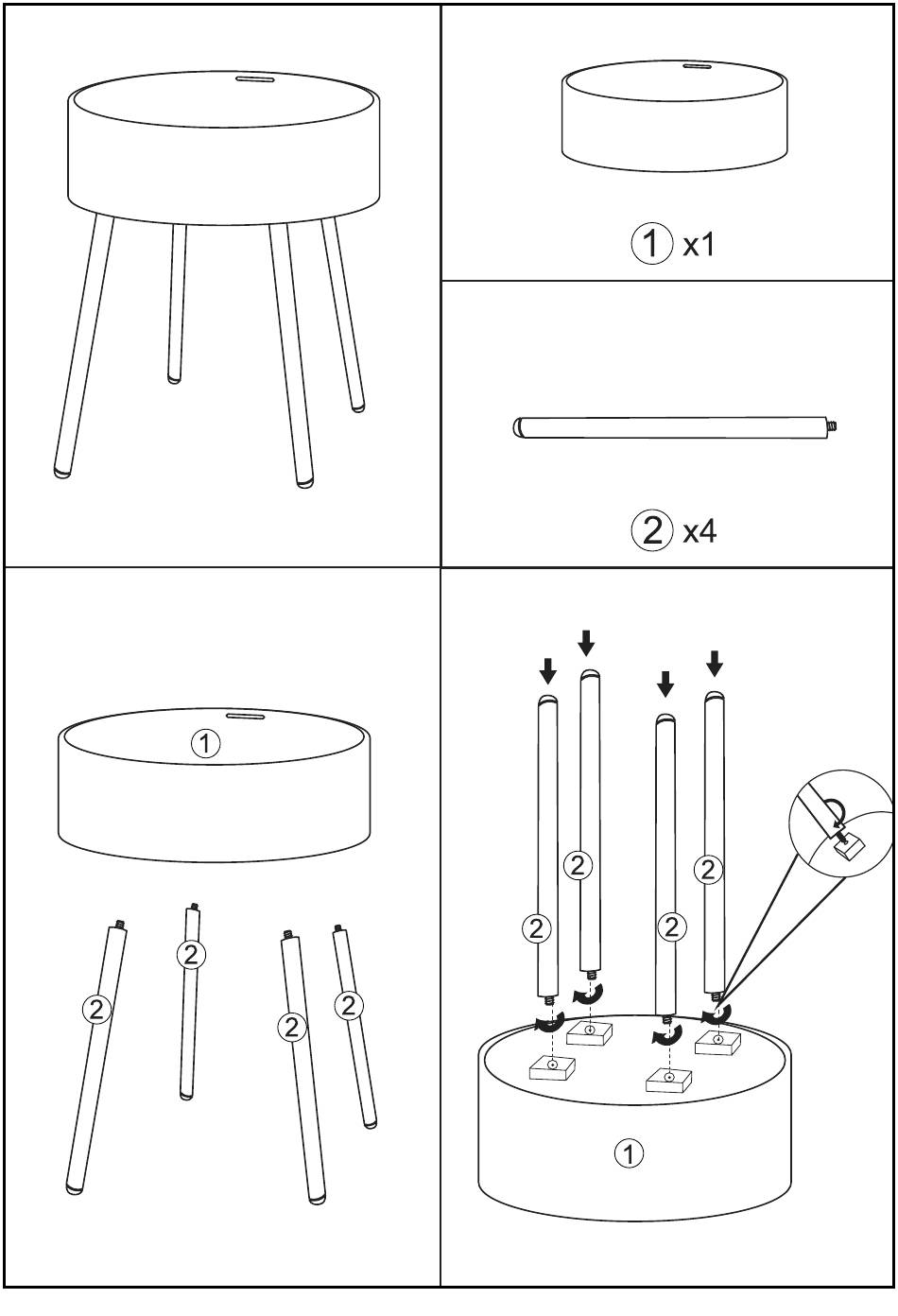 ① x1

② x4

①

②
②
②
②

②
②
②
②

①