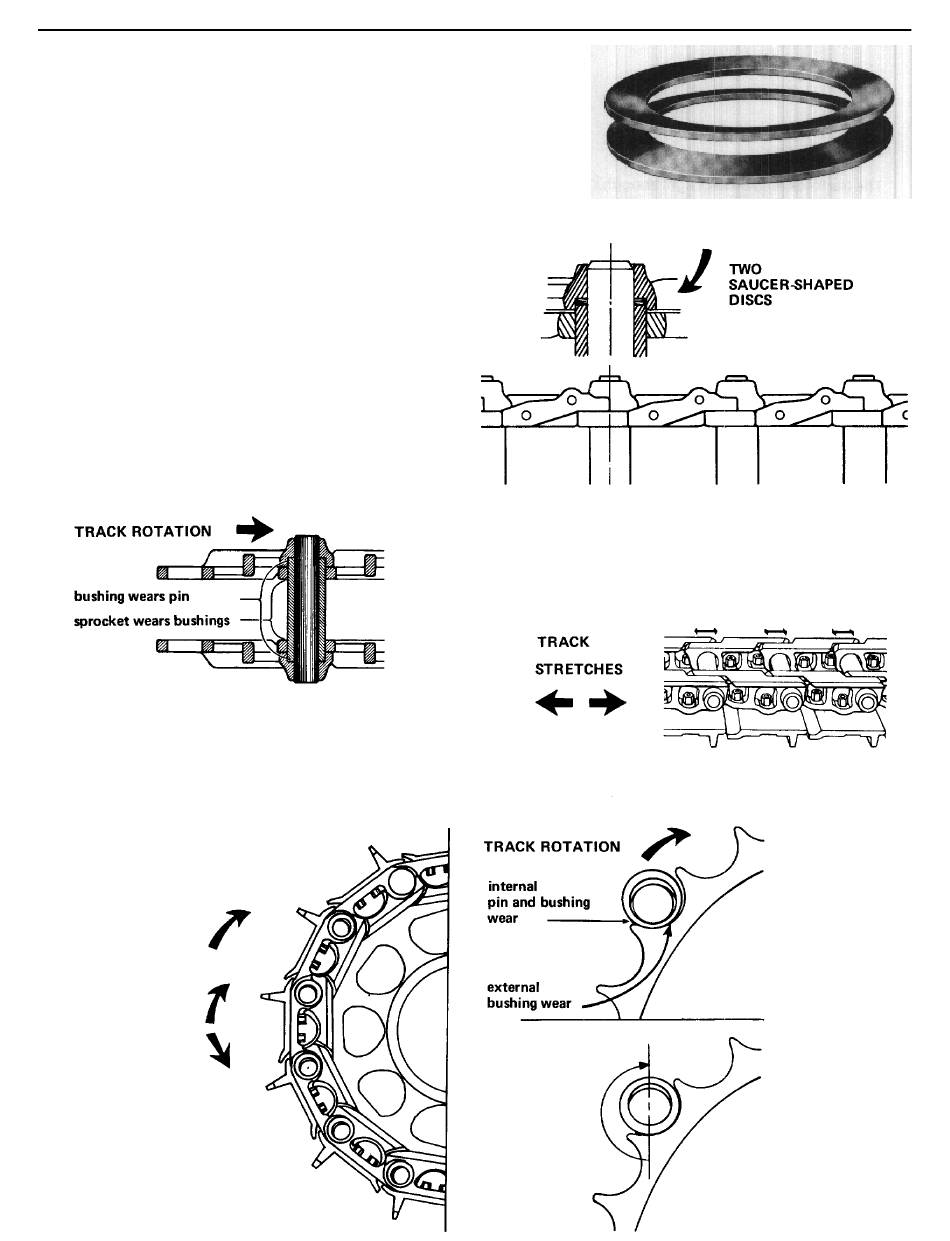 TWO SAUCER-SHAPED DISCS

TRACK ROTATION

bushing wears pin

sprocket wears bushings

TRACK STRETCHES

TRACK ROTATION

internal pin and bushing wear

external bushing wear