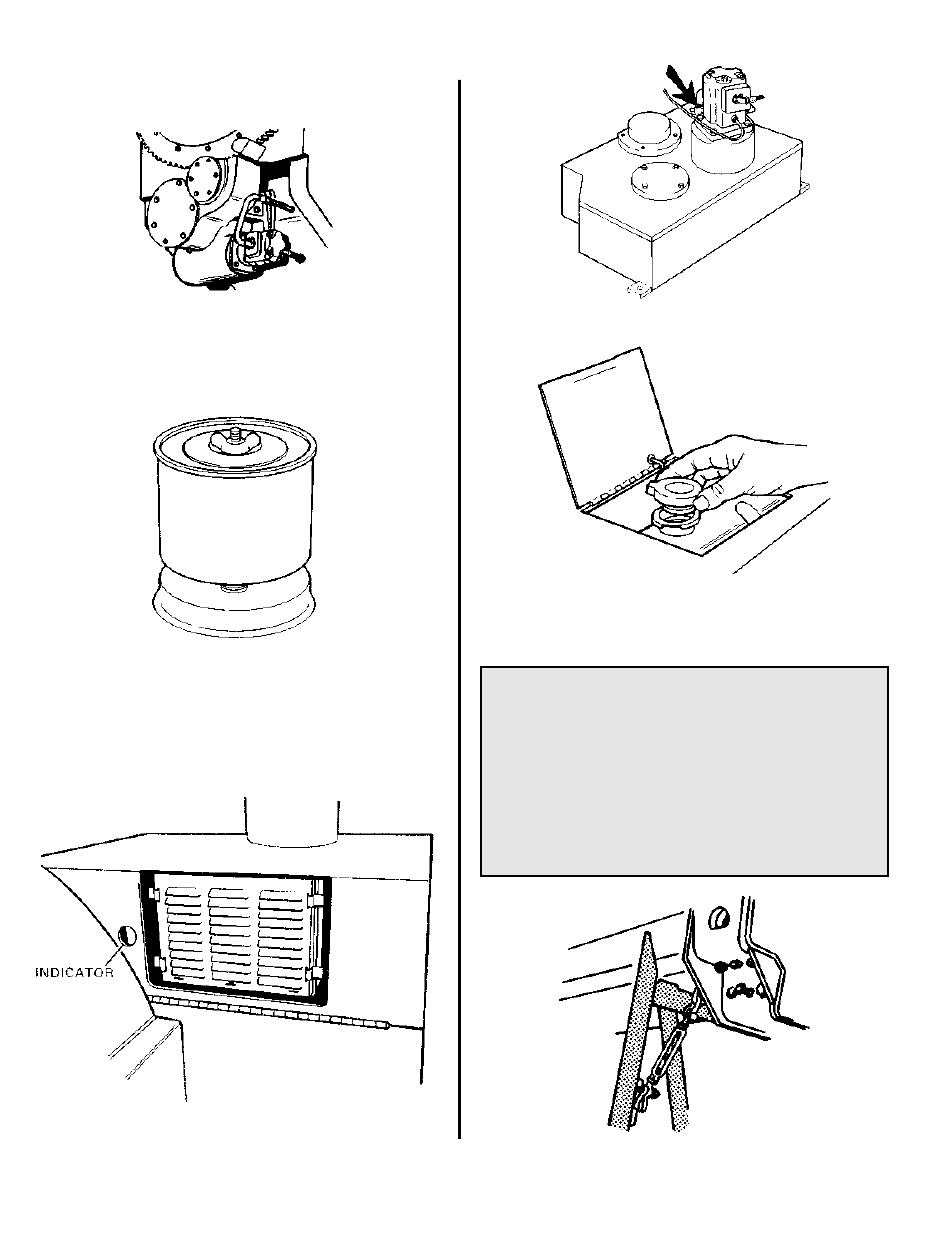 INDICATOR