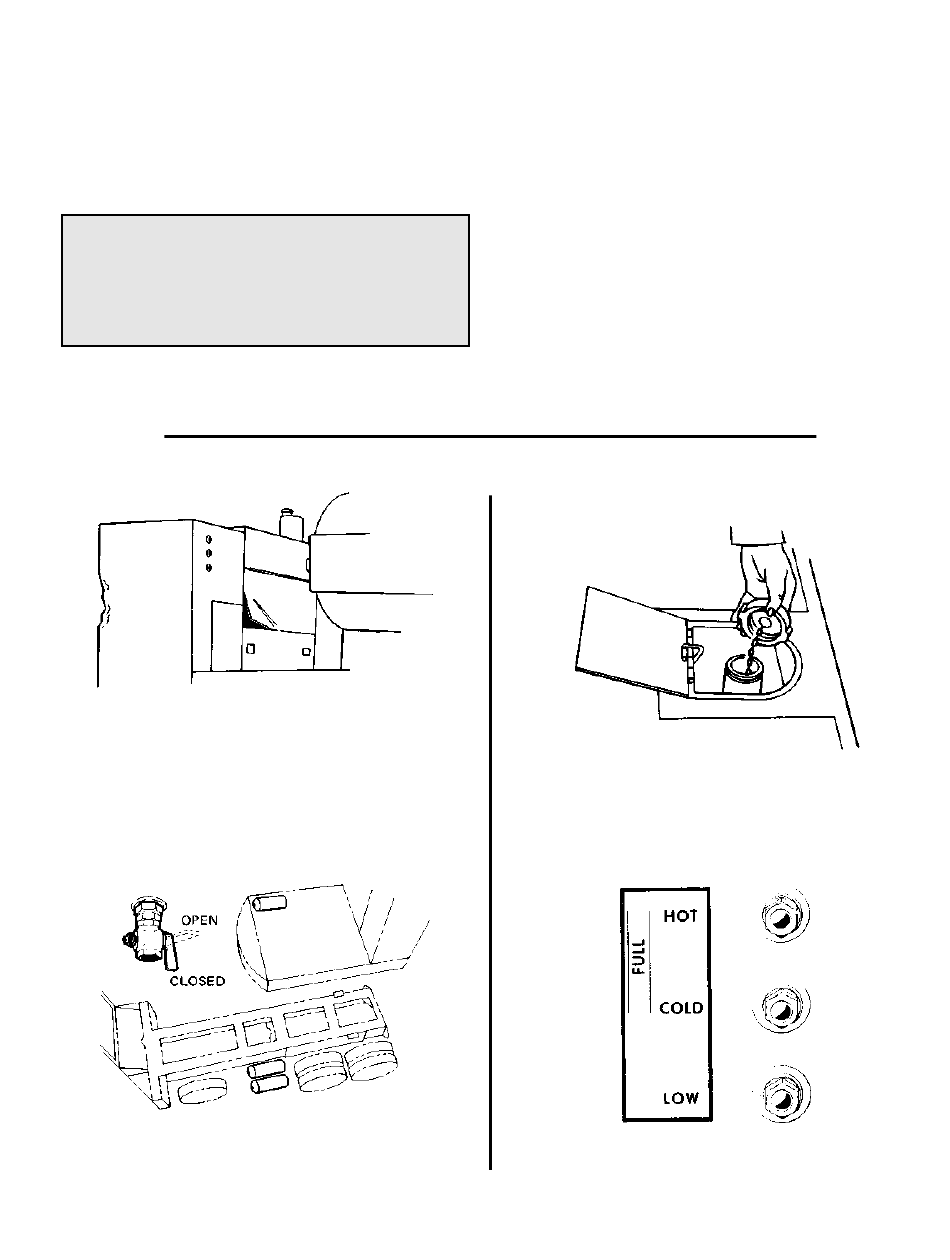 OPEN

CLOSED

FULL

HOT

COLD

LOW