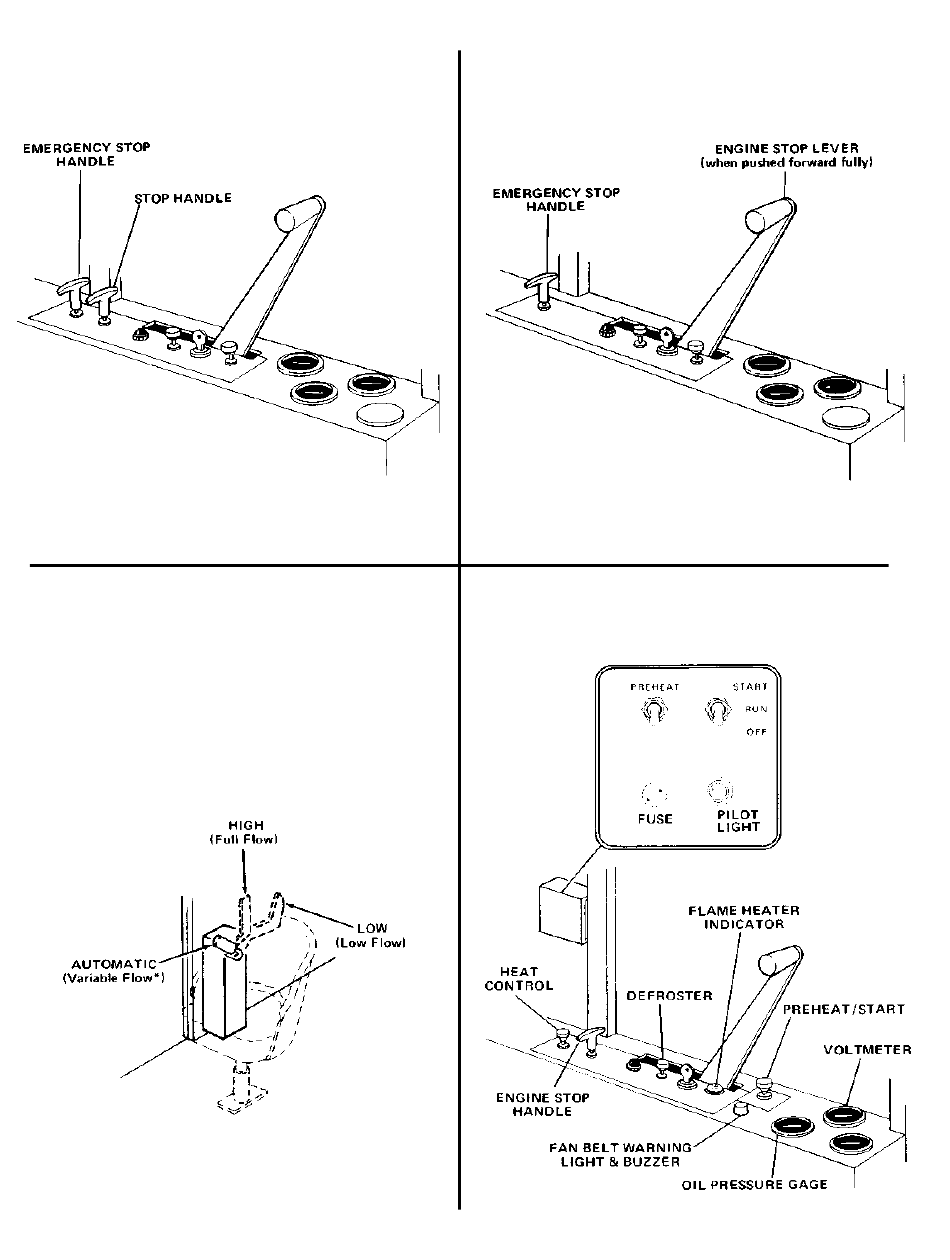 EMERGENCY STOP HANDLE

STOP HANDLE

ENGINE STOP LEVER (when pushed forward fully)

EMERGENCY STOP HANDLE

HIGH (Full Flow)

LOW (Low Flow)

AUTOMATIC (Variable Flow*)

PREHEAT

START

RUN

OFF

FUSE

PILOT LIGHT

FLAME HEATER INDICATOR

HEAT CONTROL

DEFROSTER

PREHEAT/START

VOLTMETER

ENGINE STOP HANDLE

FAN BELT WARNING LIGHT & BUZZER

OIL PRESSURE GAGE