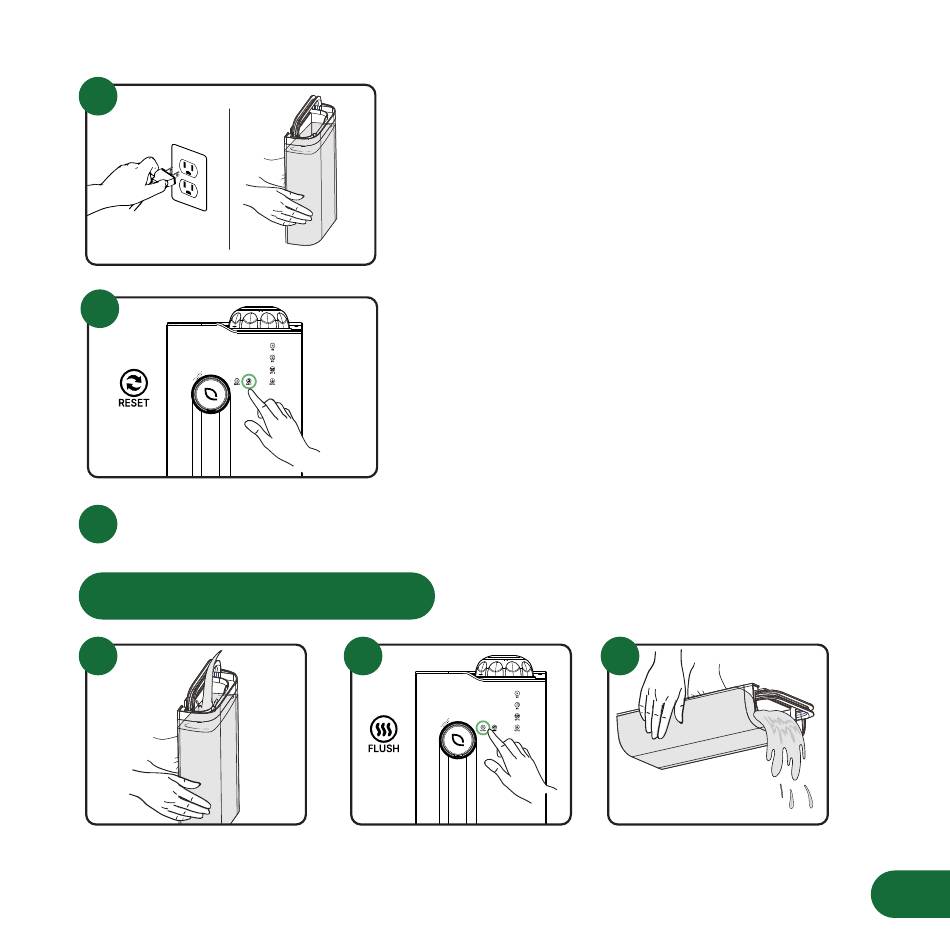 RESET

FLUSH