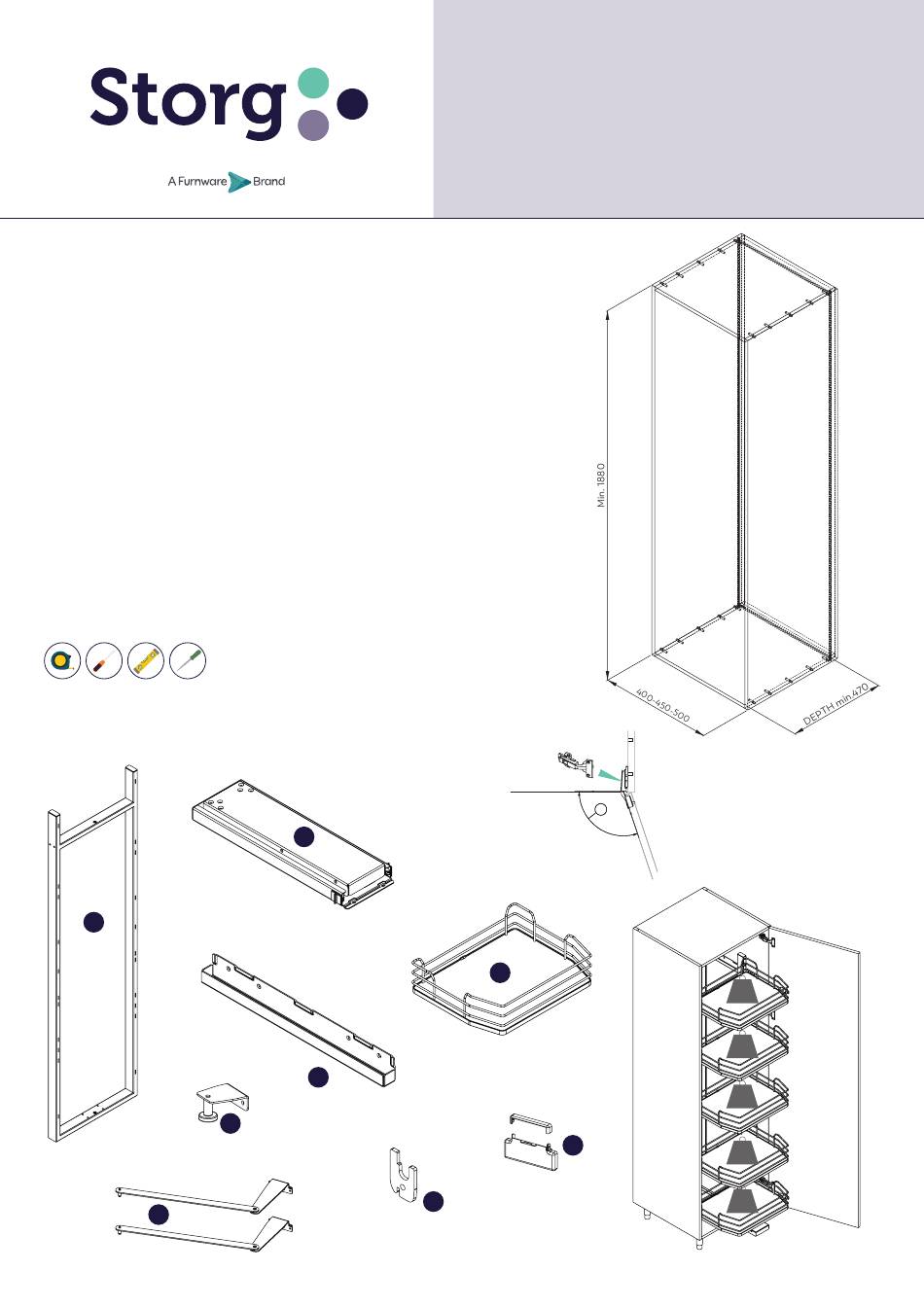 Storg

A Furnware Brand

Min. 1880

400-450-500

DEPTH min 470