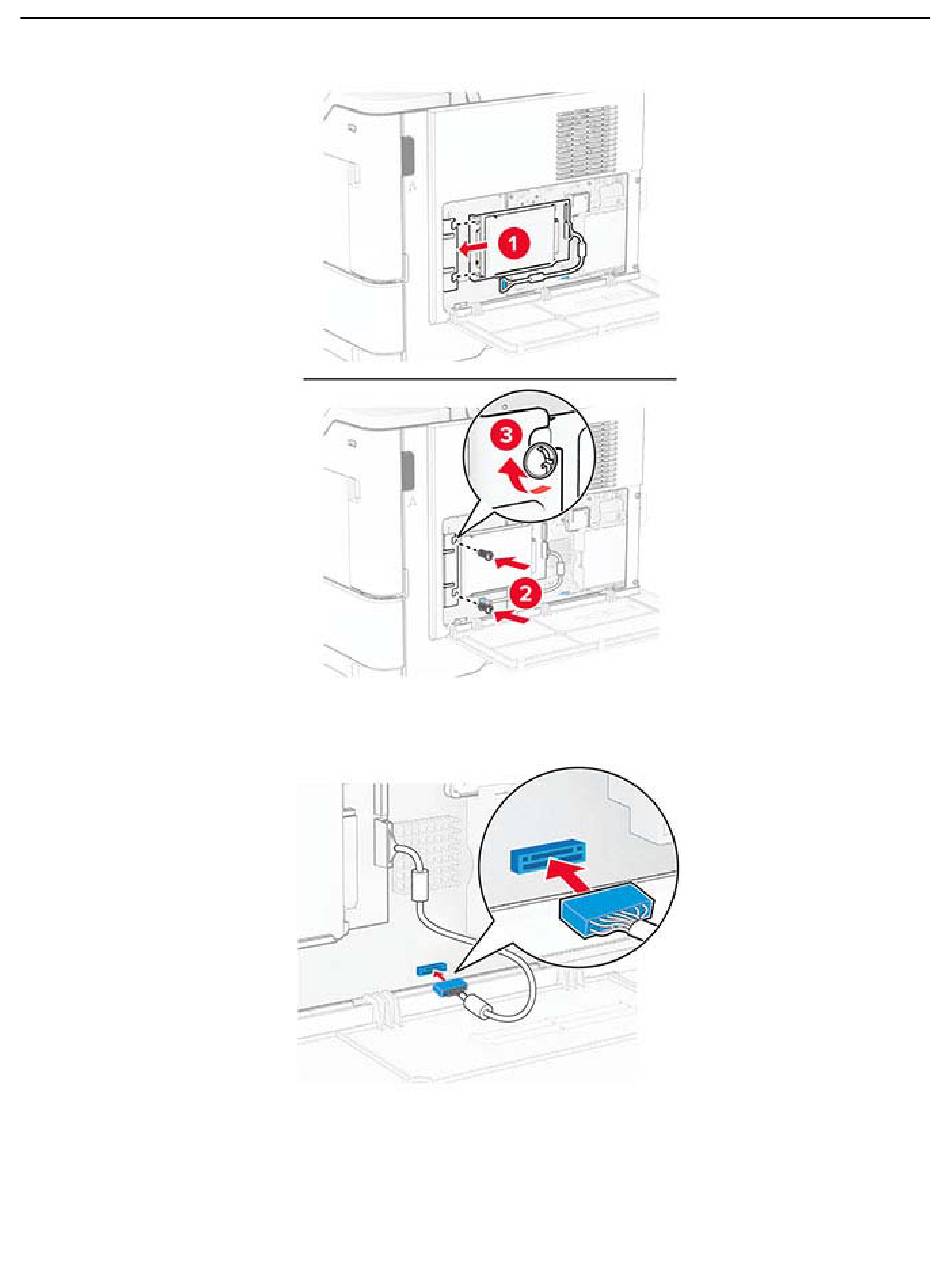 1

3

2