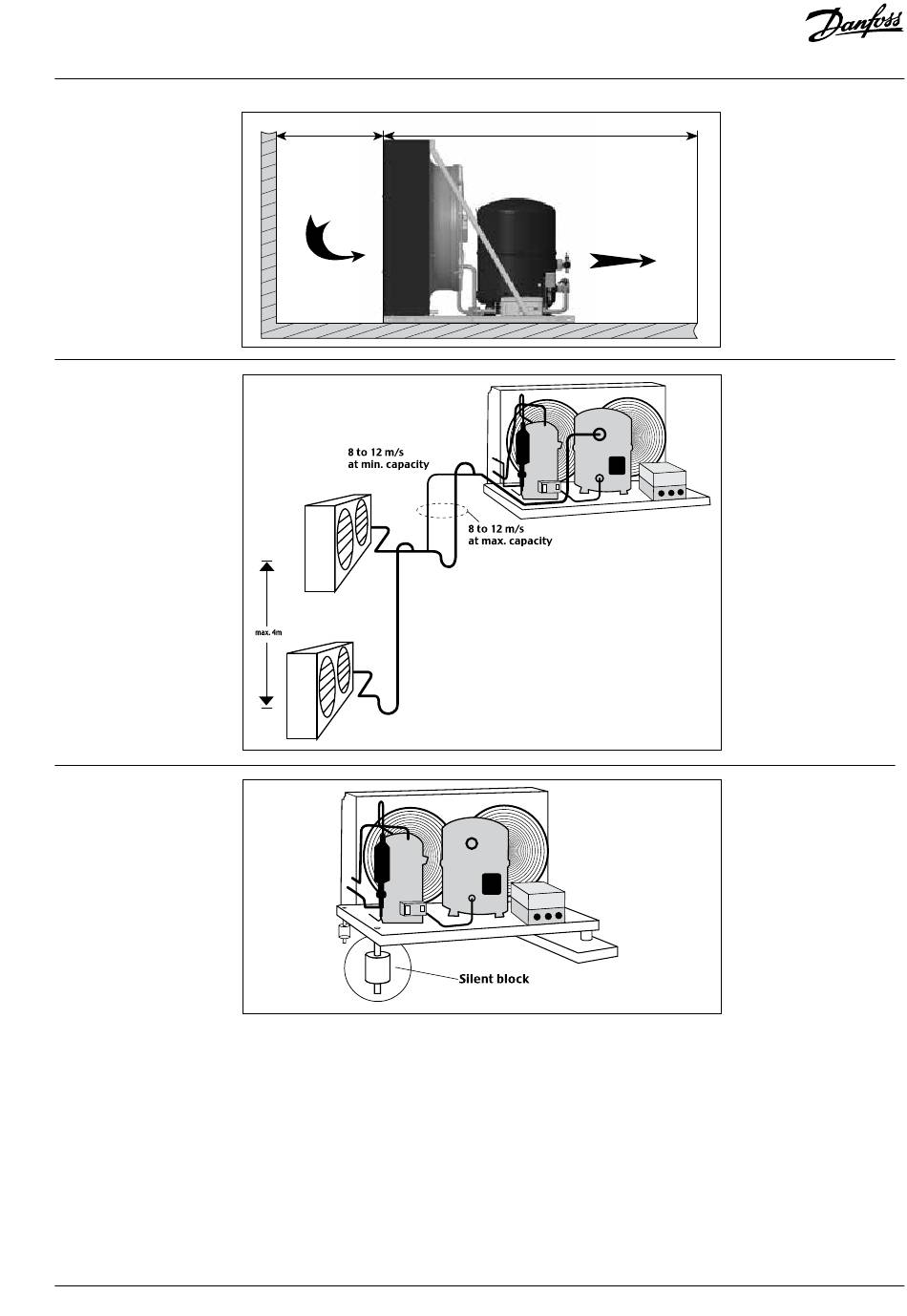 Danfoss

8 to 12 m/s
at min. capacity

8 to 12 m/s
at max. capacity

max. 4m

Silent block