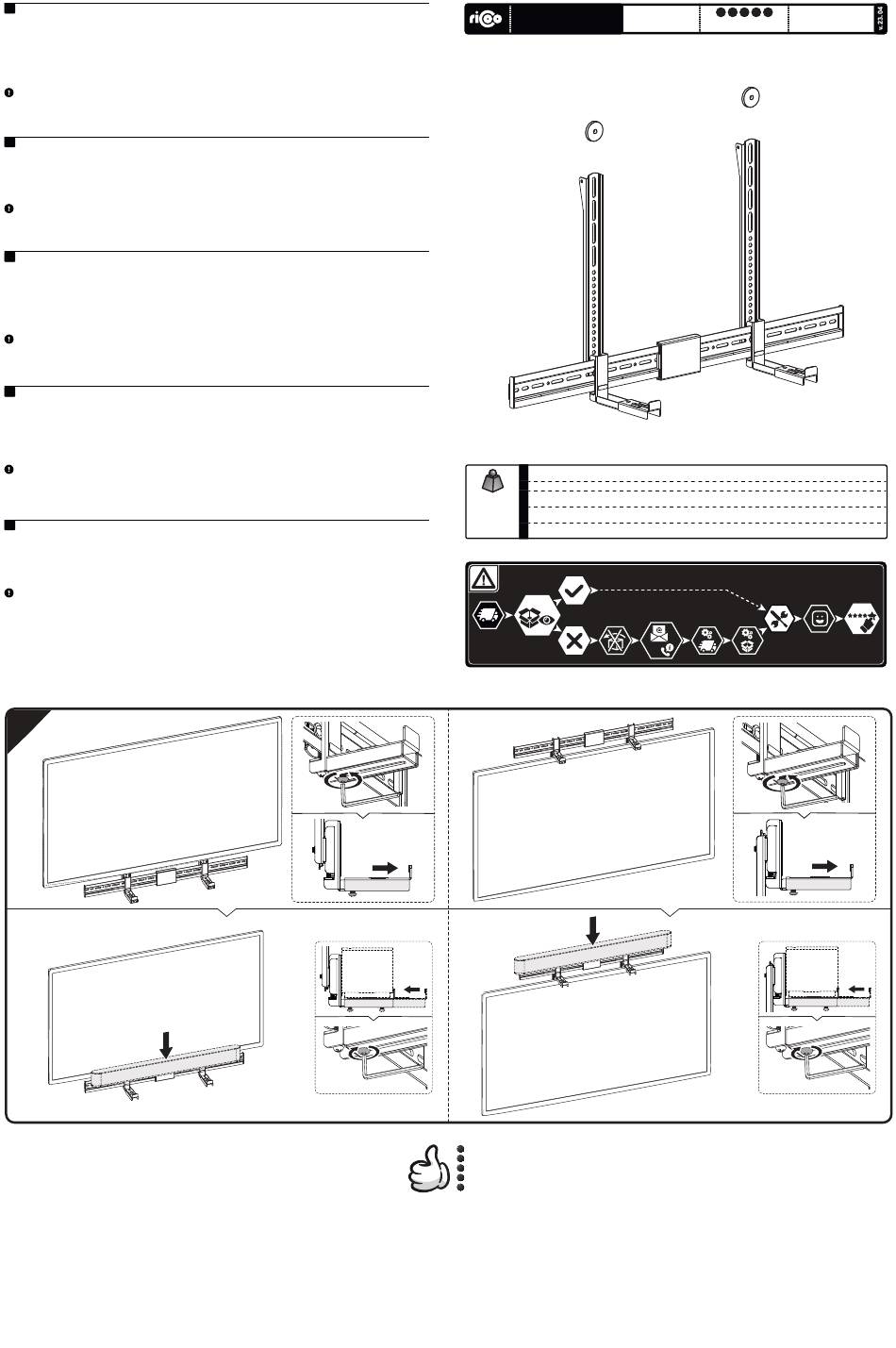 ricoo

v.23.04