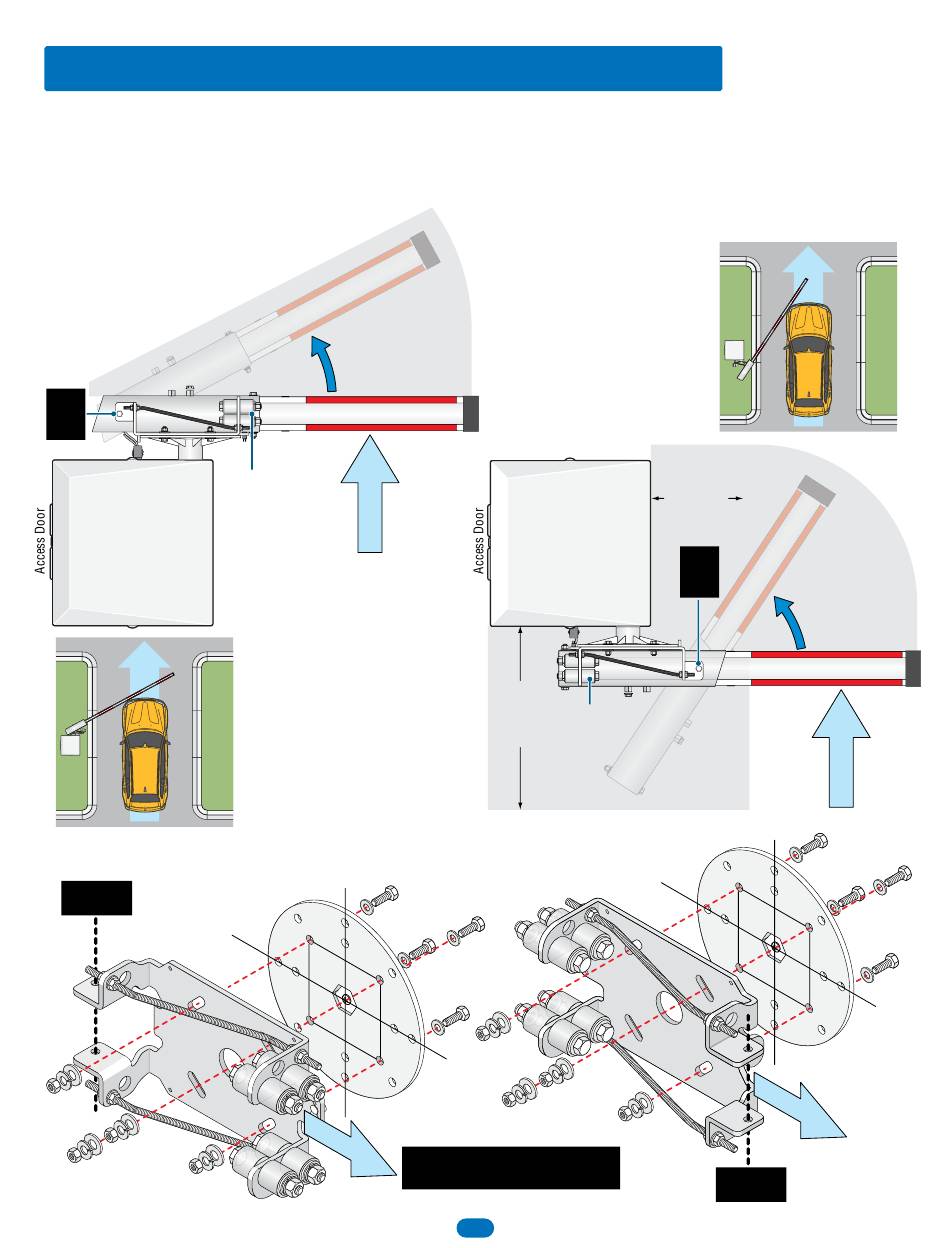 Access Door

Access Door